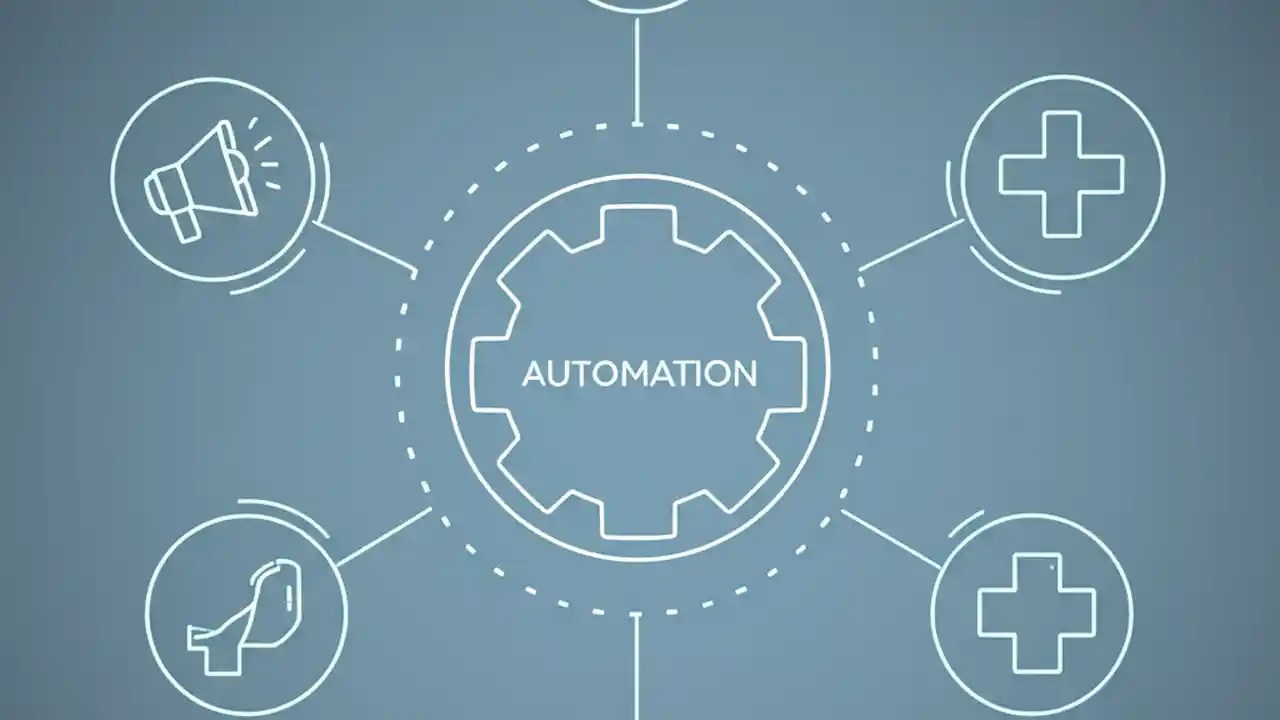 AUTOMATION