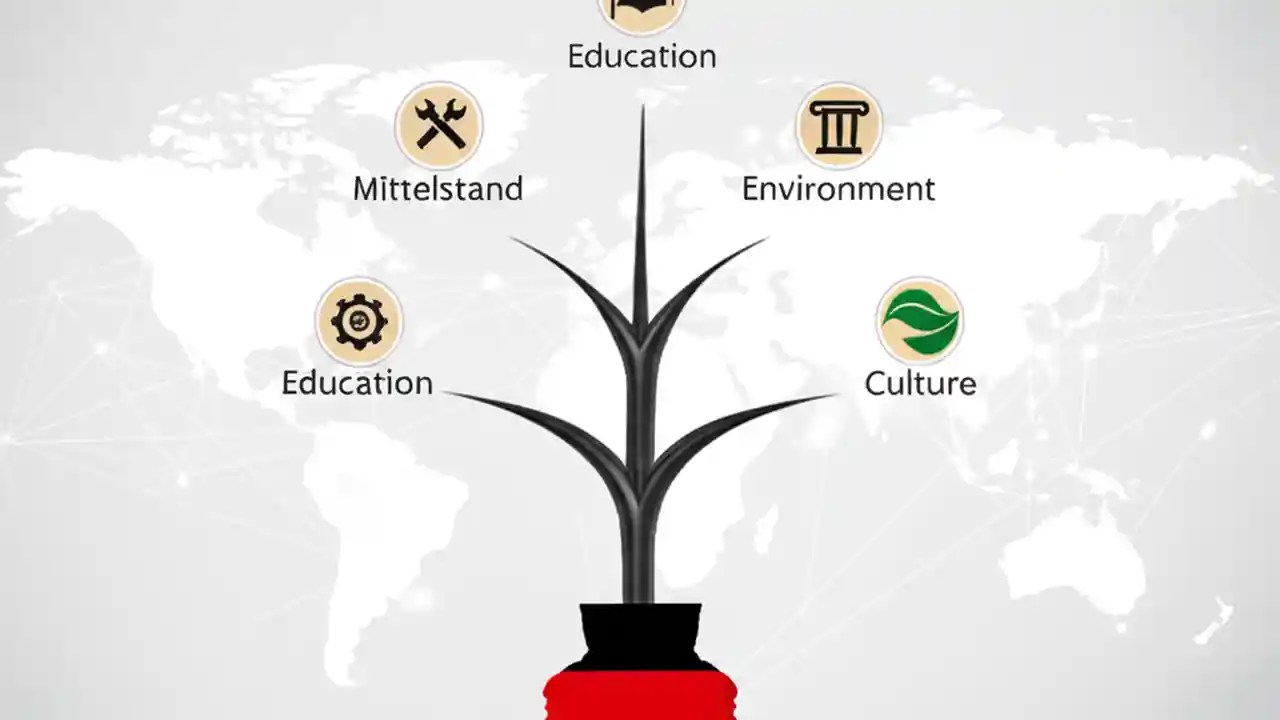 Education

Mittelstand

Environment

Education

Culture