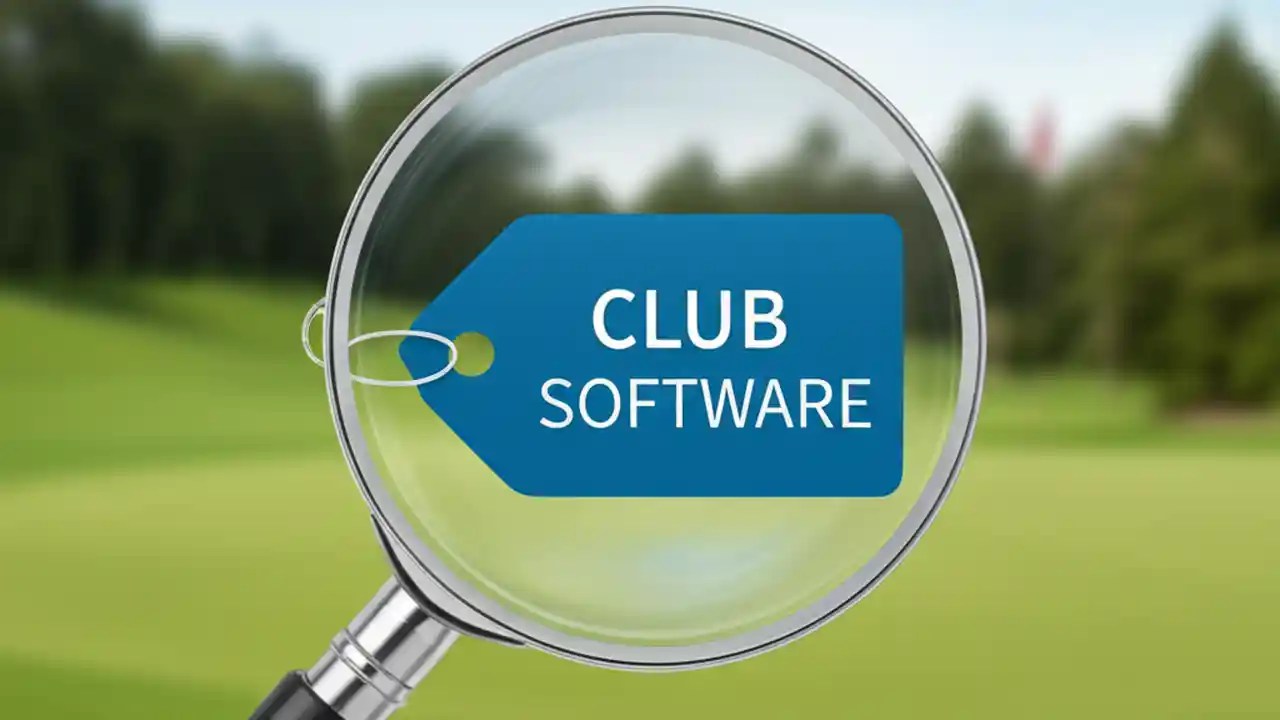 CLUB
SOFTWARE