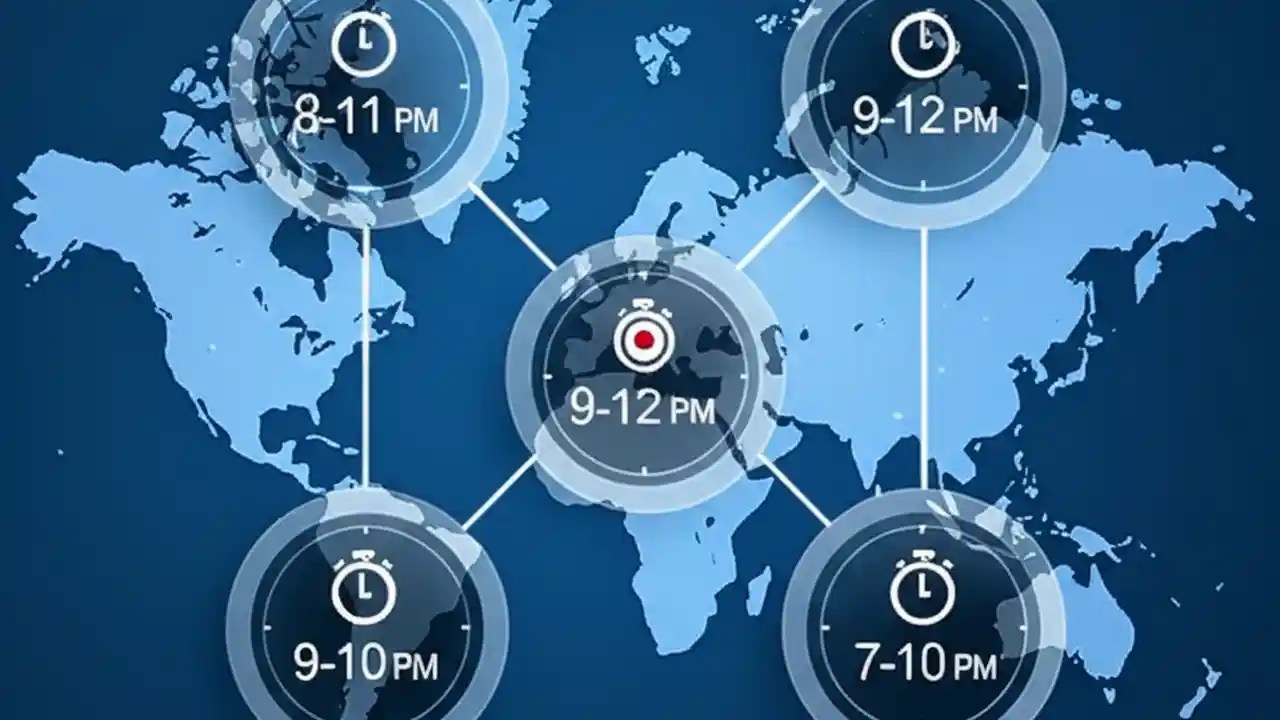 8-11 PM

9-12 PM

9-12 PM

9-10 PM

7-10 PM