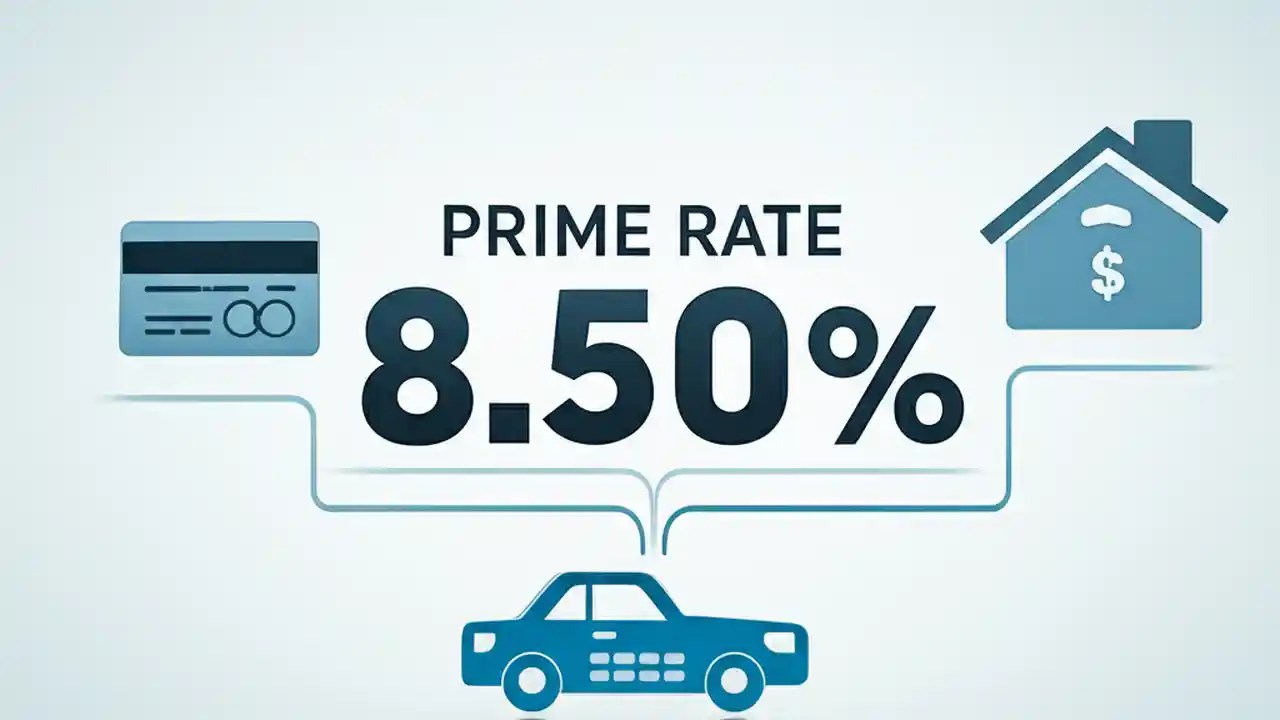 PRIME RATE
8.50%
$