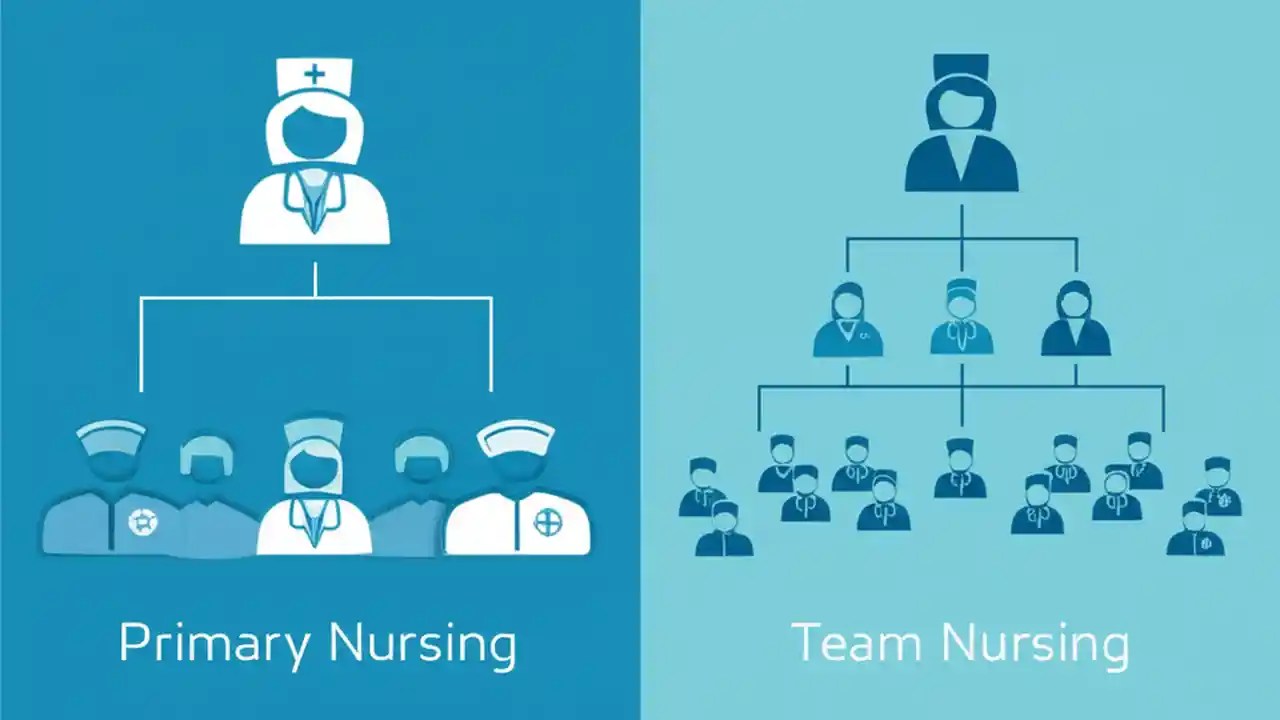 Primary Nursing

Team Nursing