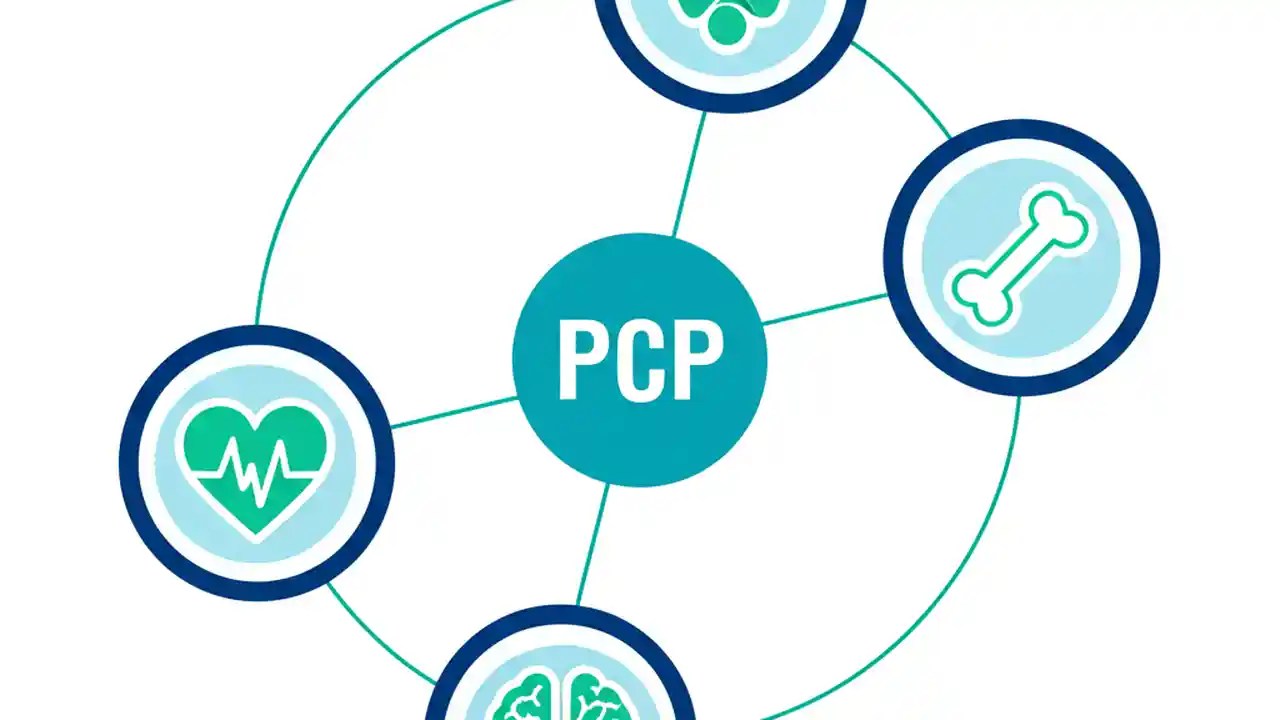 PCP