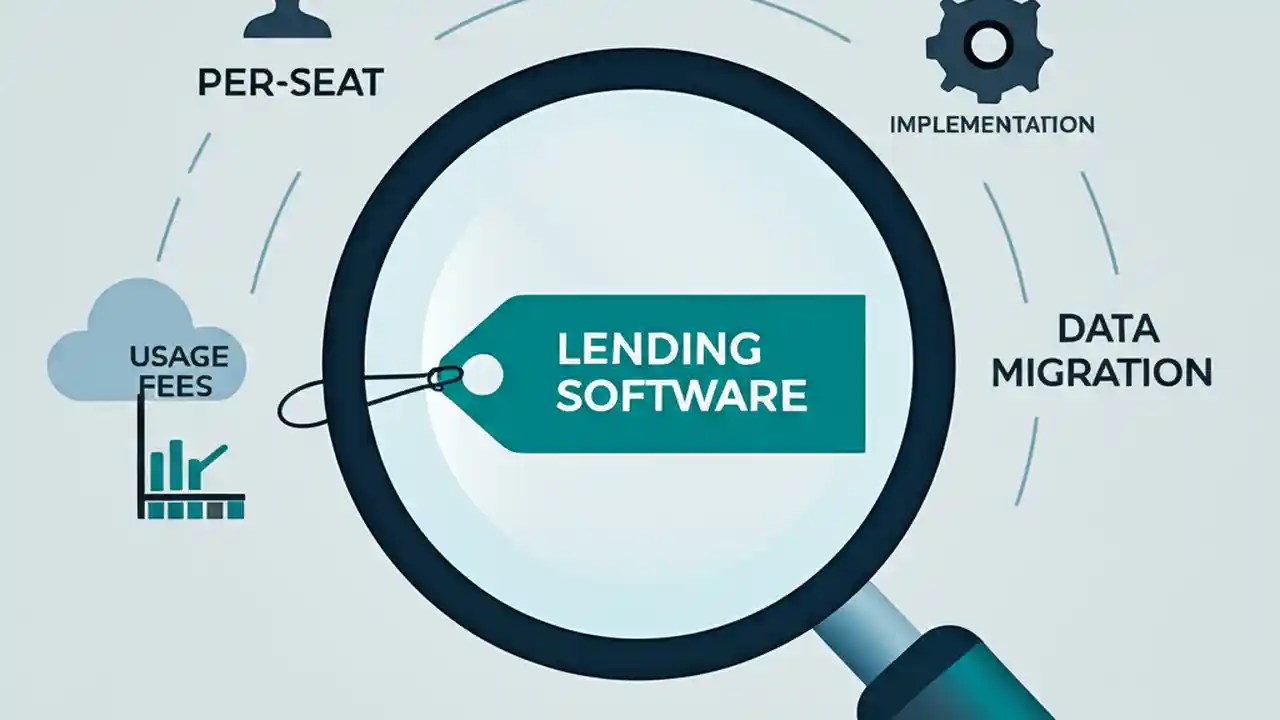 PER-SEAT

IMPLEMENTATION

USAGE FEES

LENDING SOFTWARE

DATA MIGRATION