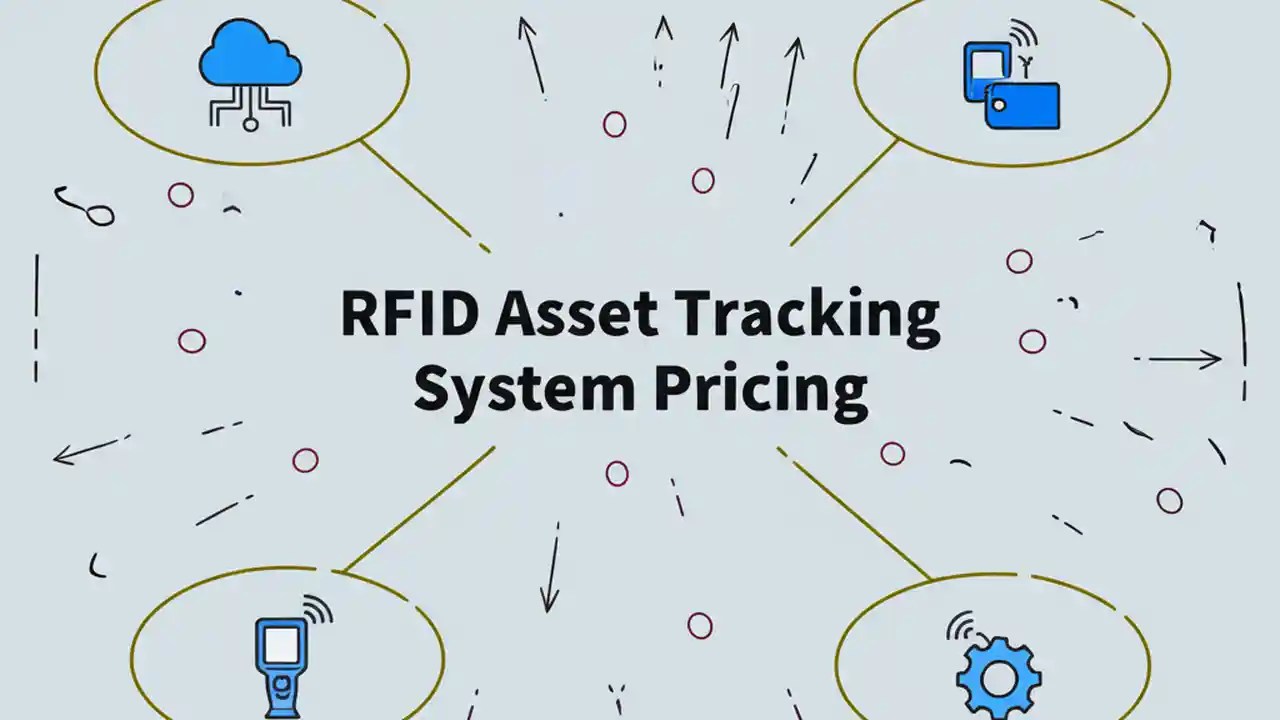 RFID Asset Tracking System Pricing