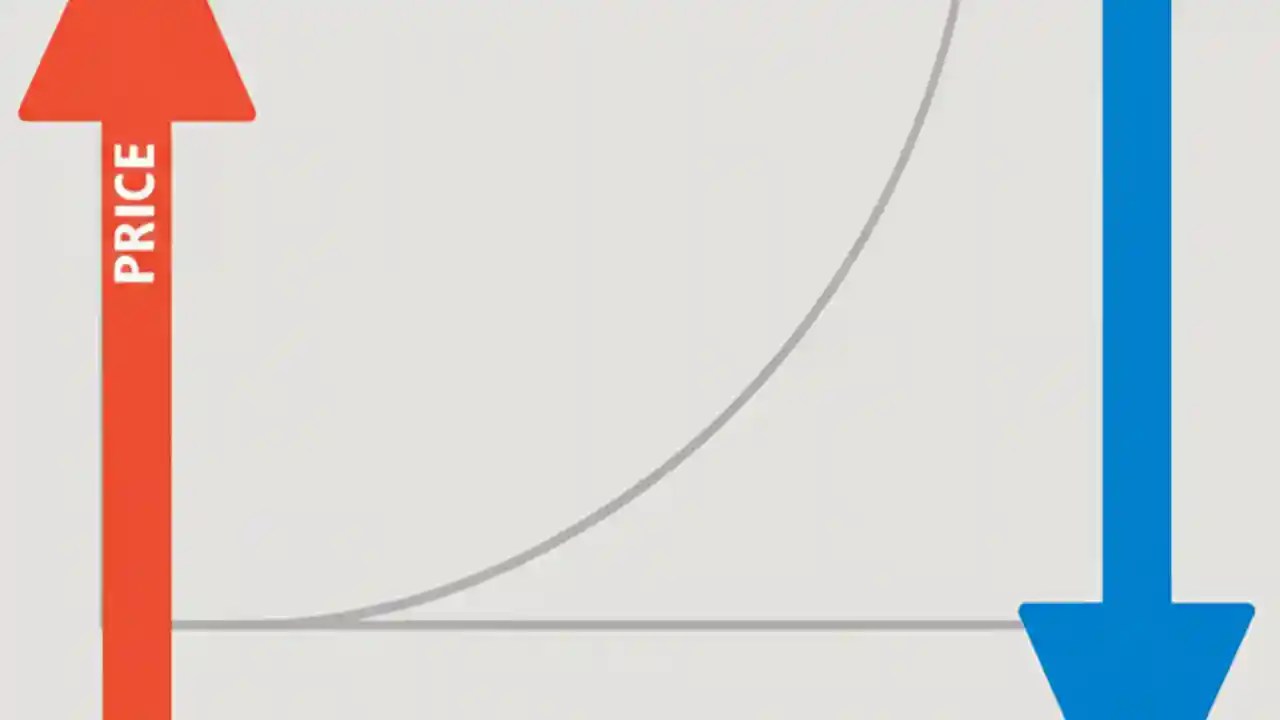 PRICE