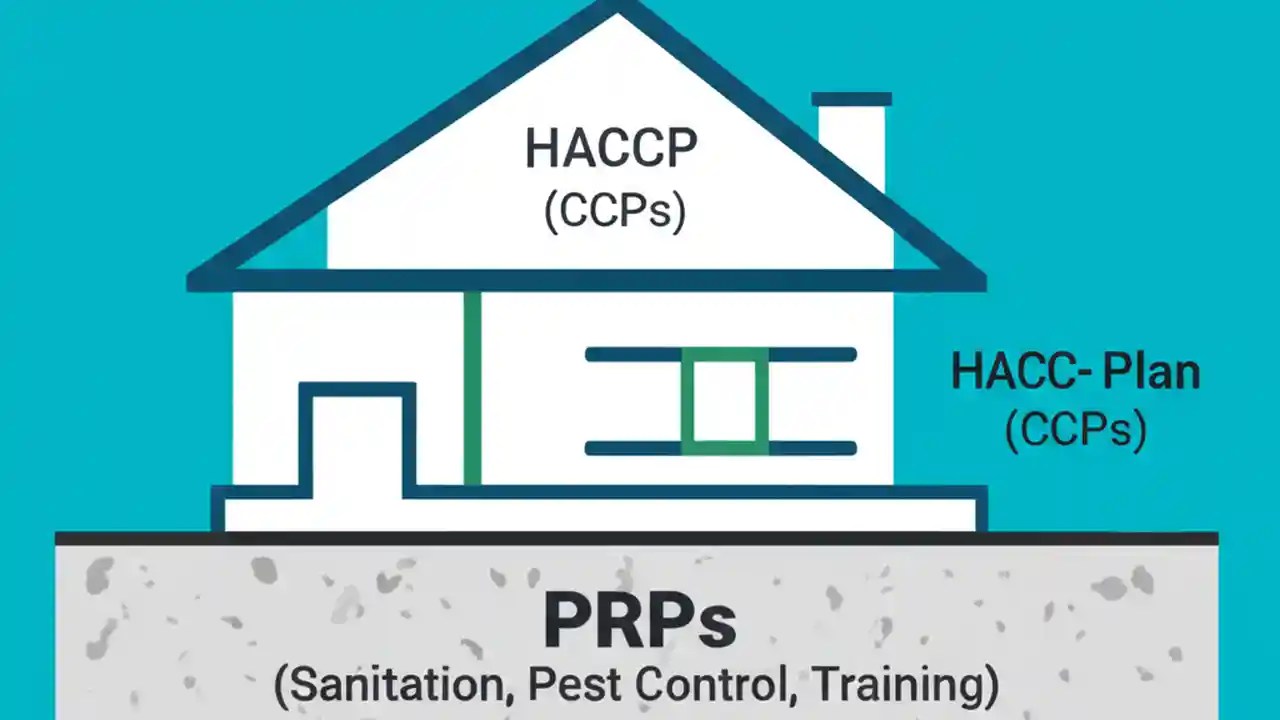 HACCP
(CCPs)

HACC- Plan
(CCPs)

PRPs
(Sanitation, Pest Control, Training)