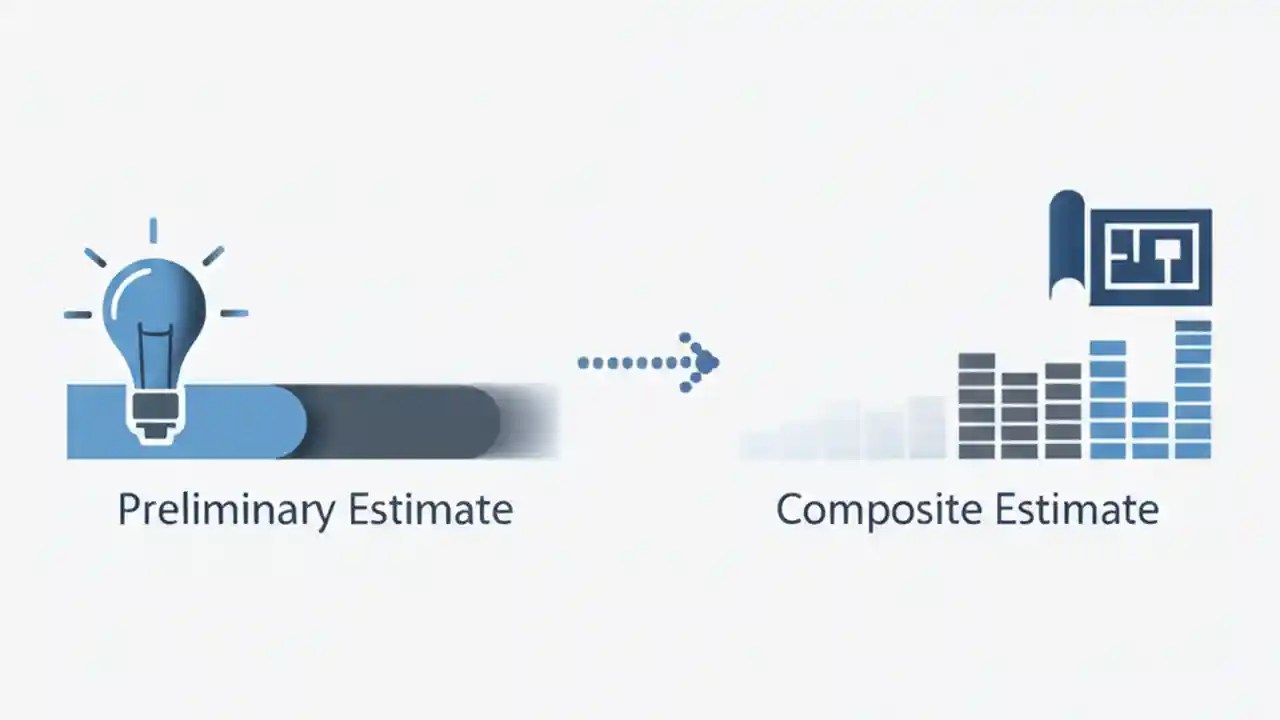 Preliminary Estimate

Composite Estimate