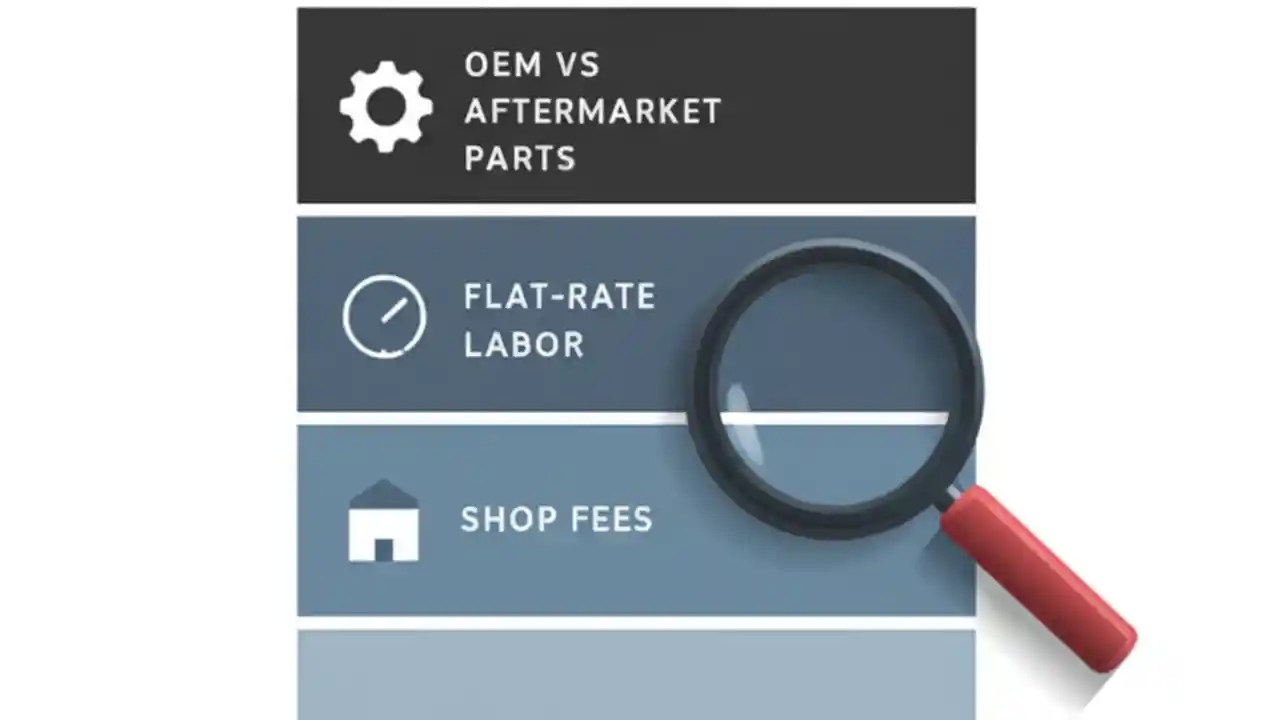 OEM VS AFTERMARKET PARTS

FLAT-RATE LABOR

SHOP FEES