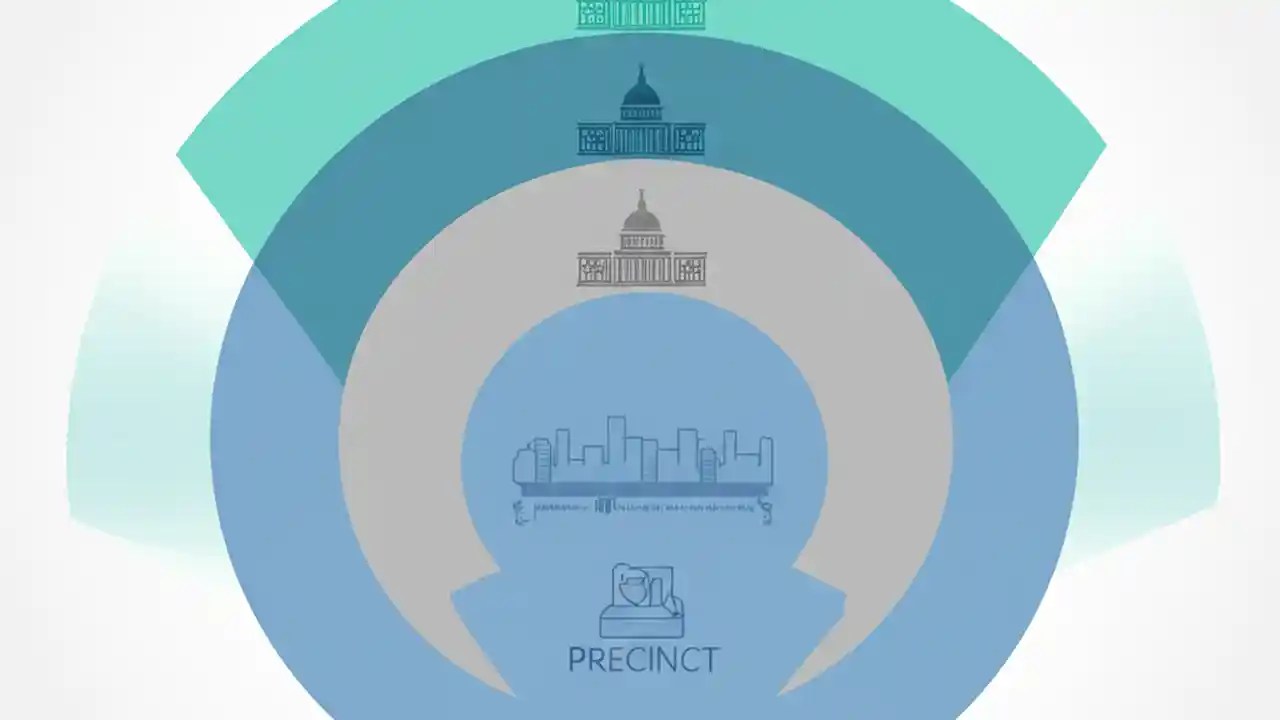 PRECINCT