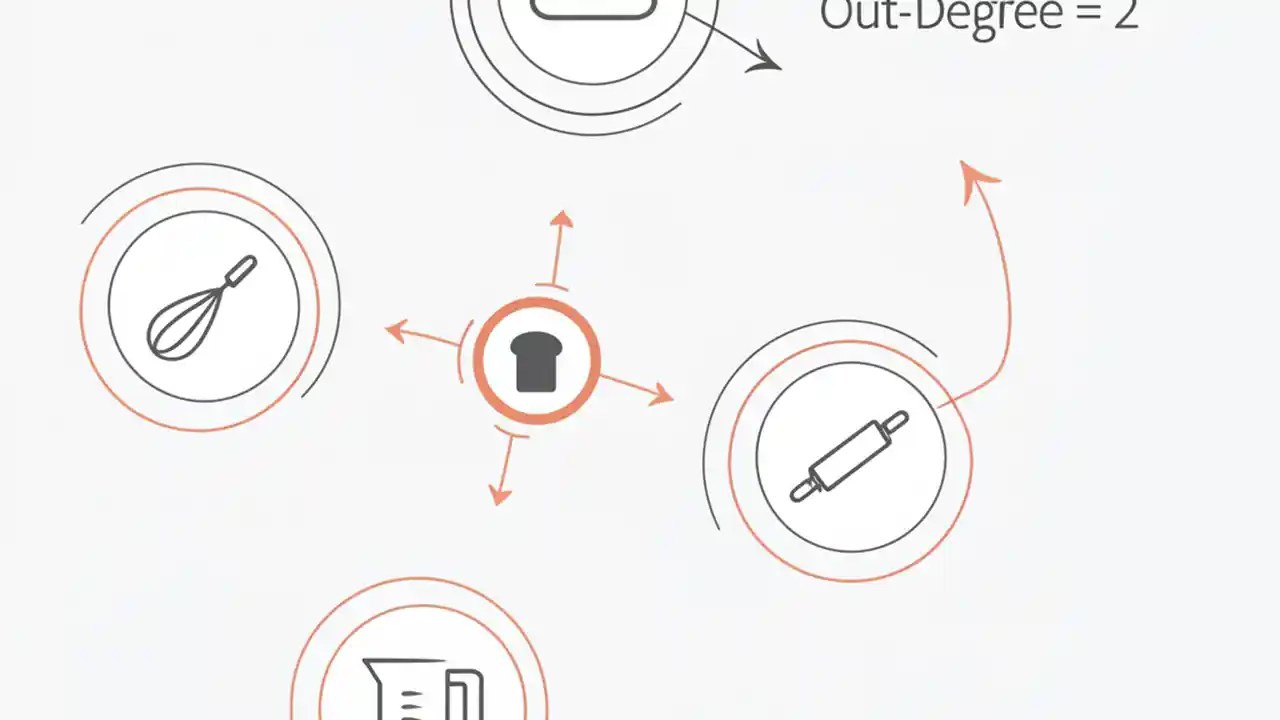 Out-Degree = 2