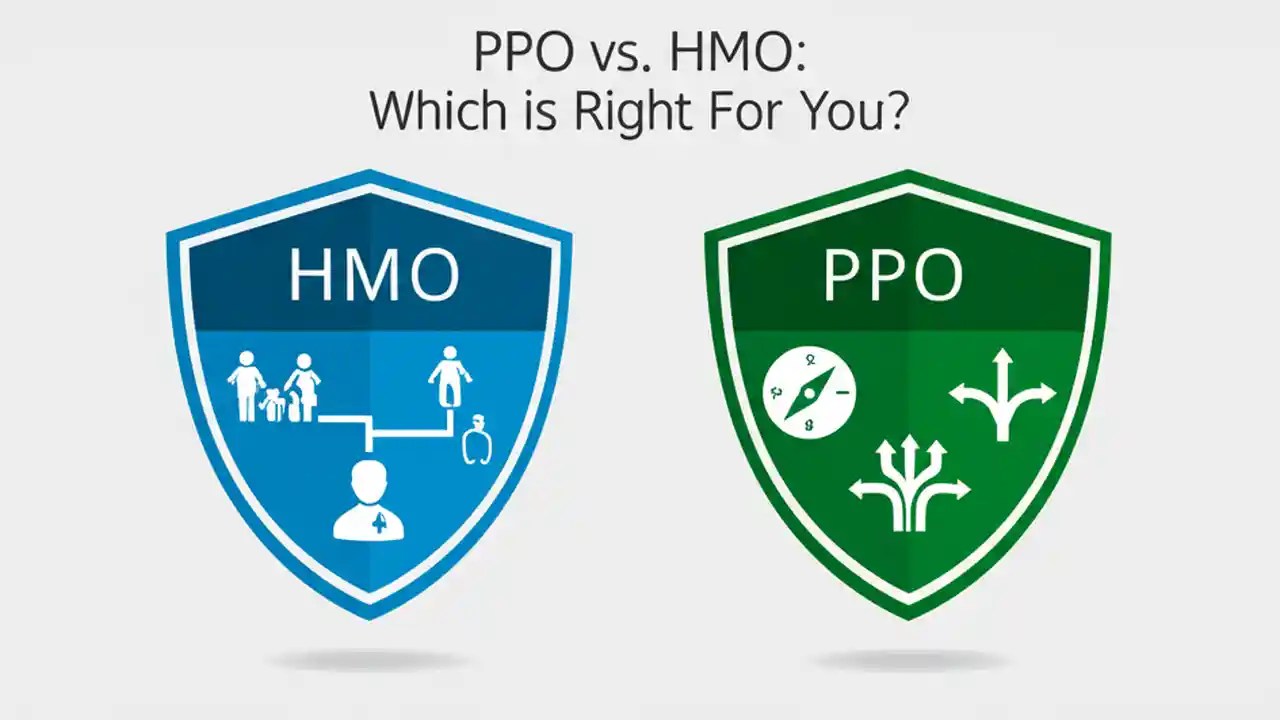 PPO vs. HMO:
Which is Right For You?

HMO

PPO