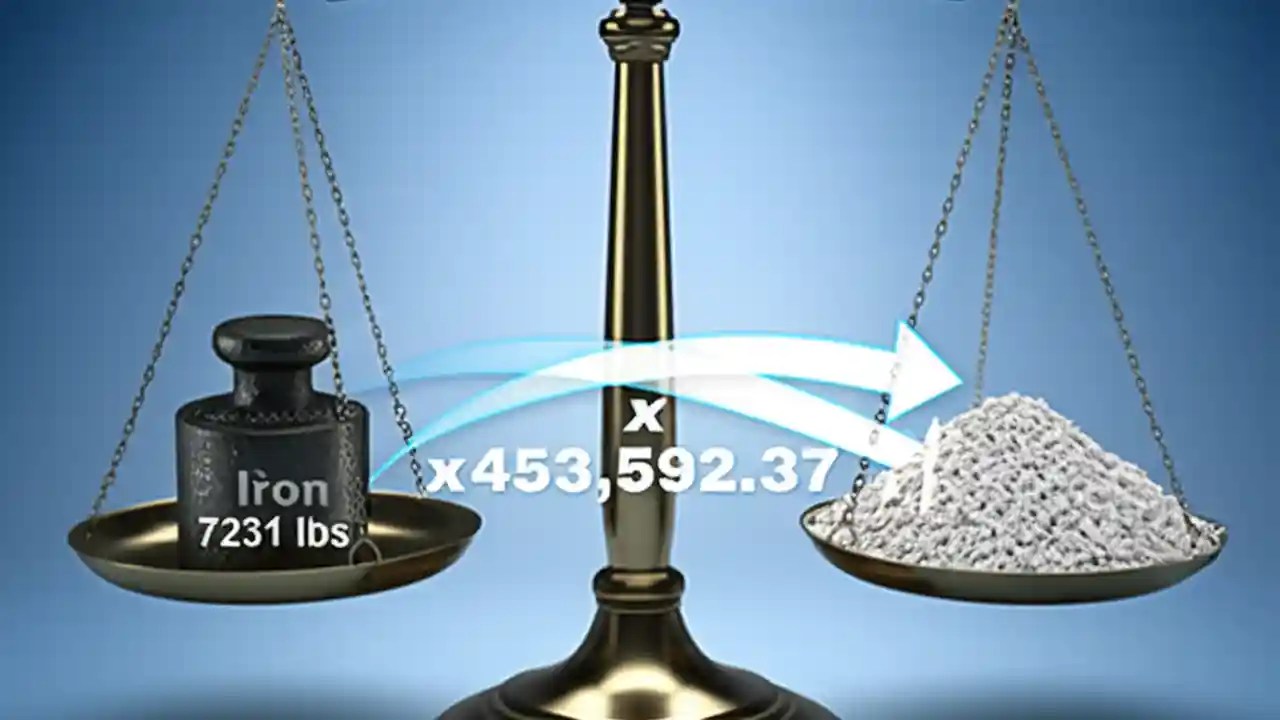 Iron
7231 lbs

x
x453,592.37