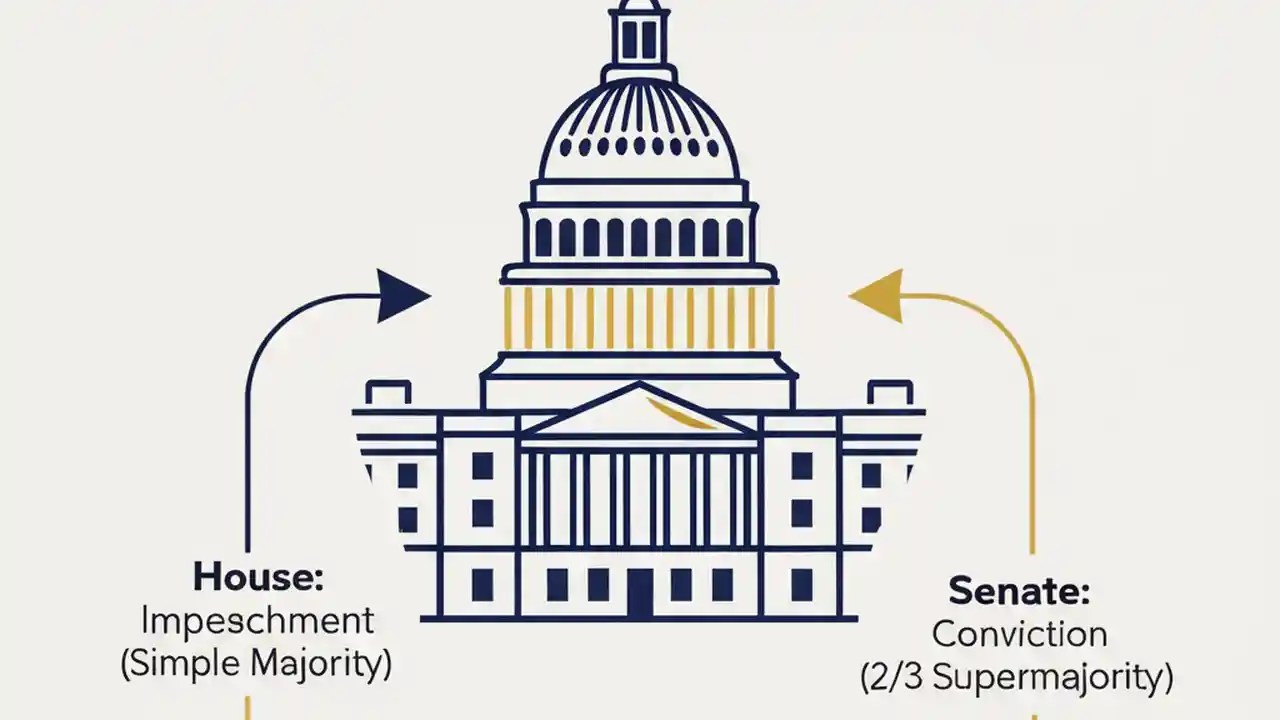 House:
Impeschment
(Simple Majority)

Senate:
Conviction
(2/3 Supermajority)