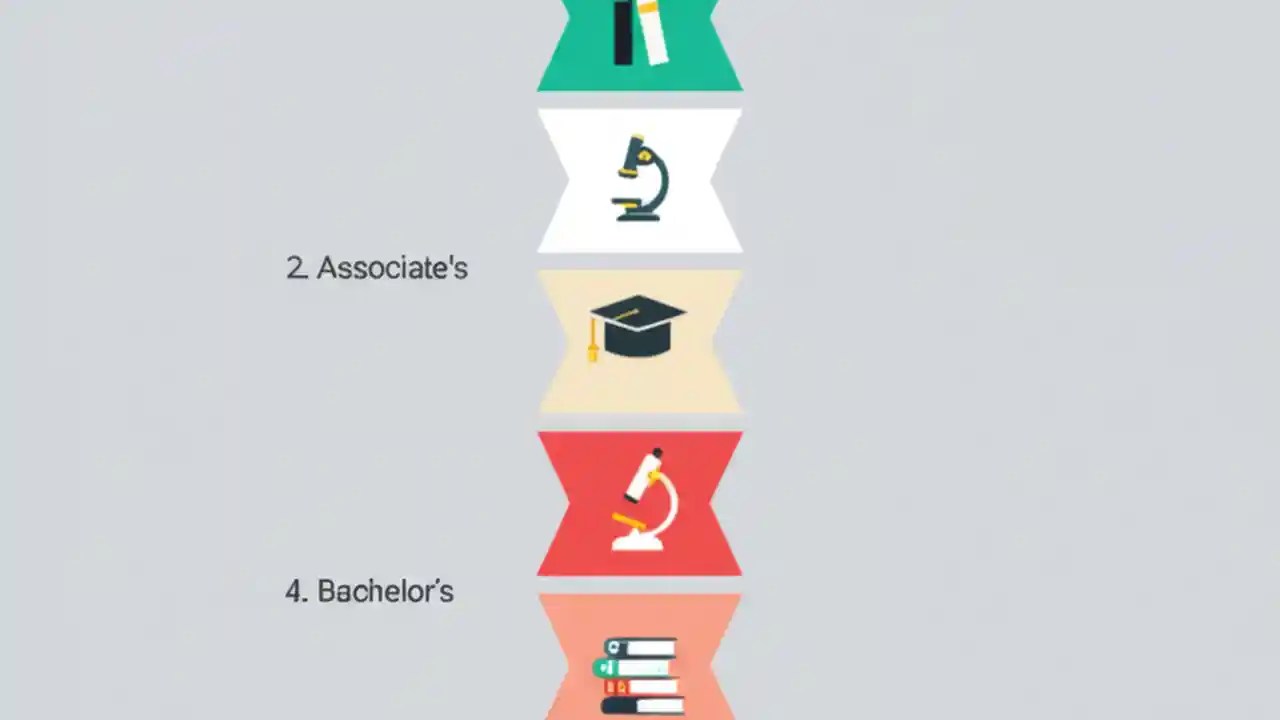 2. Associate's

4. Bachelor's