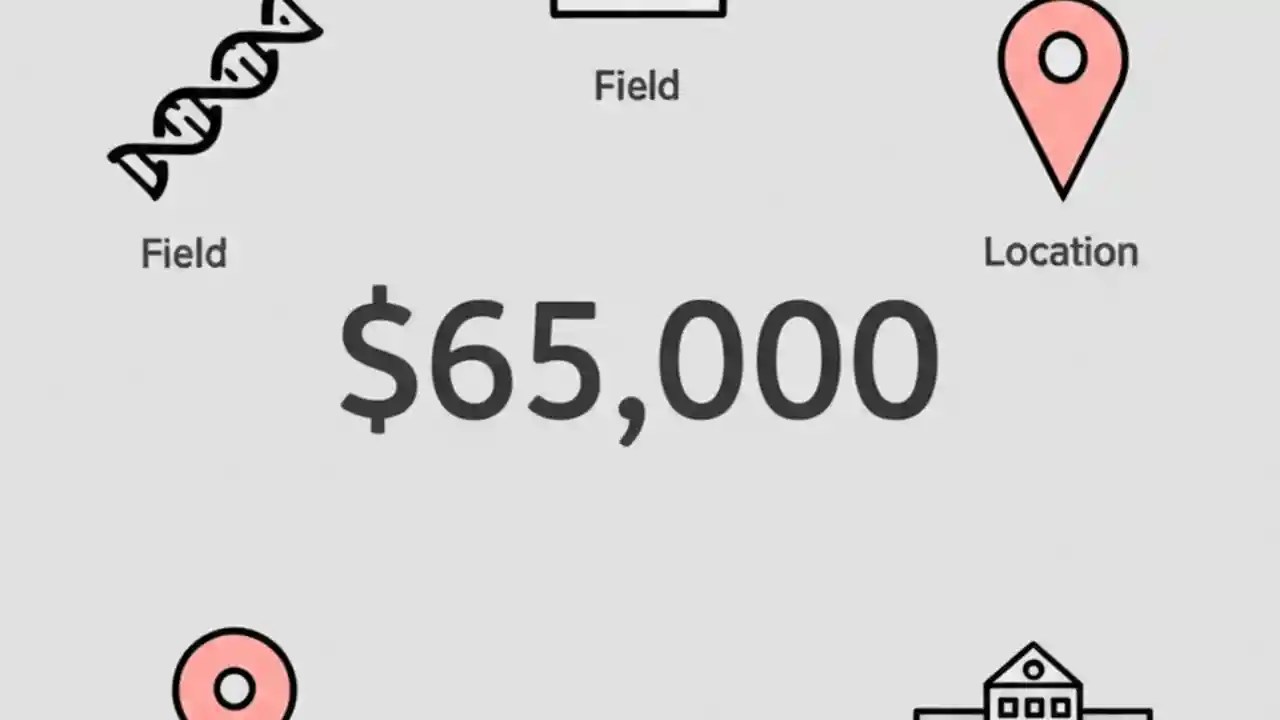 Field

Field

Location

$65,000