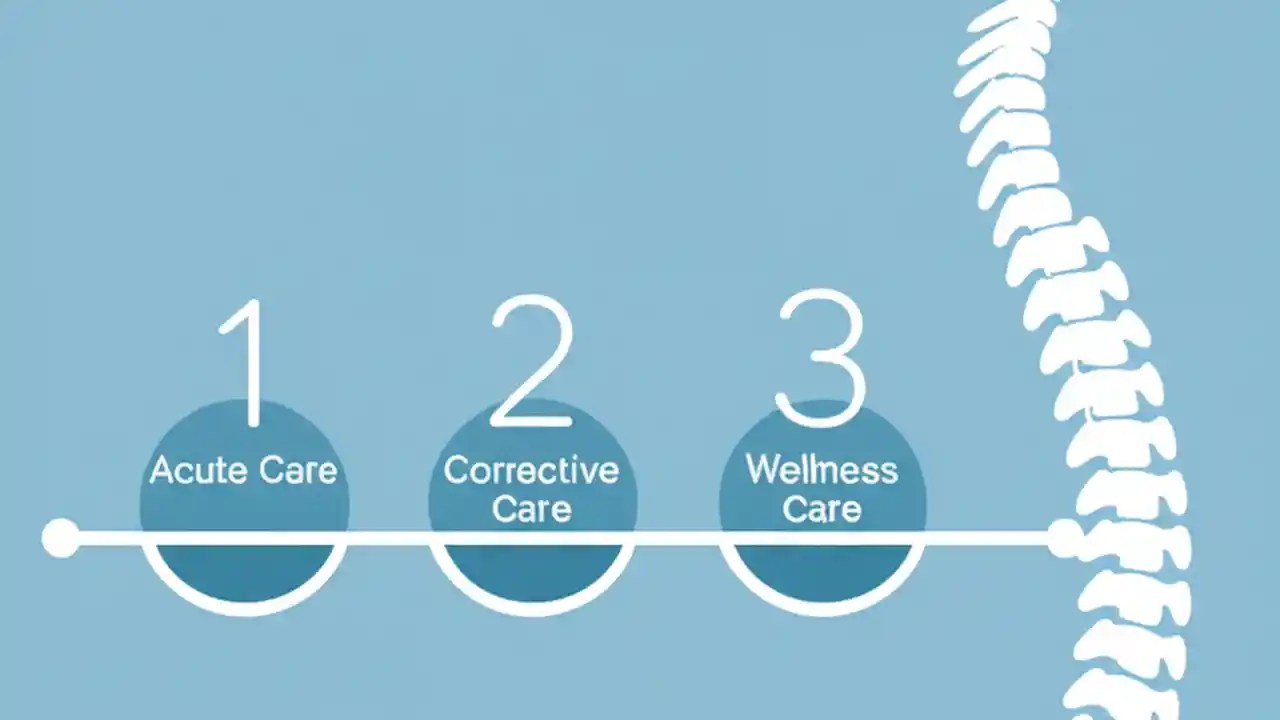 1

Acute Care

2

Corrective Care

3

Wellness Care