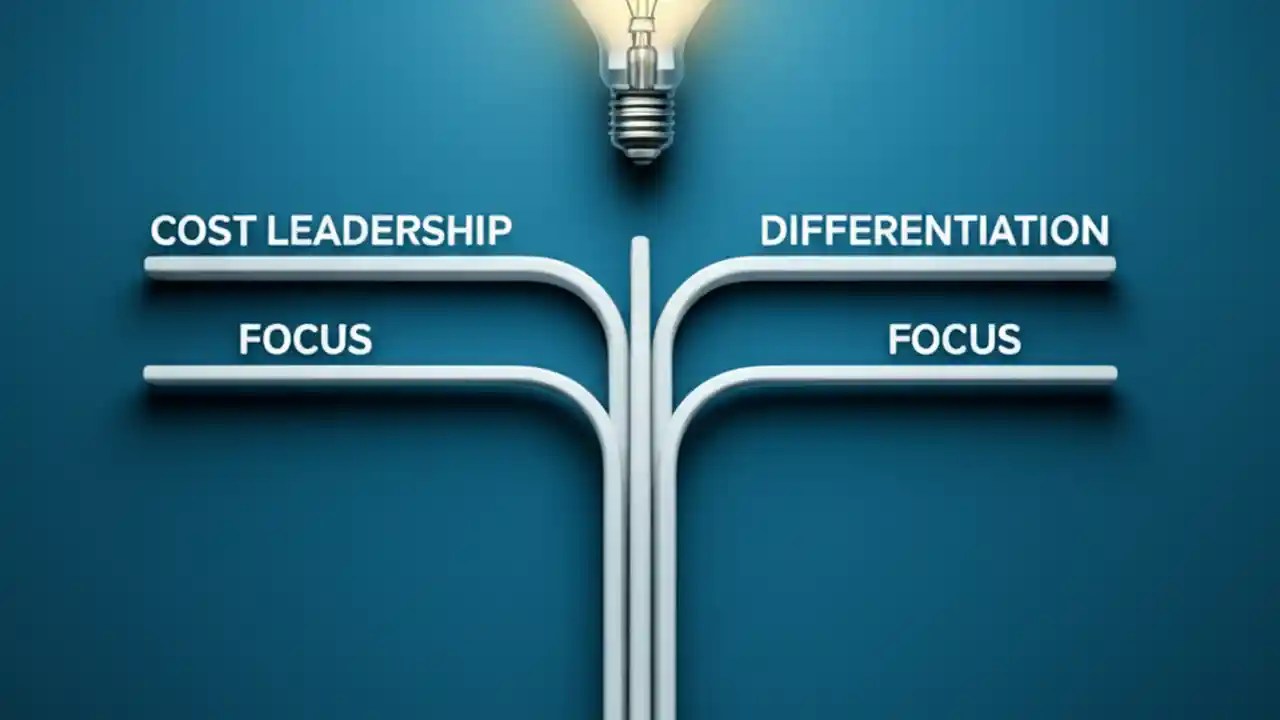 COST LEADERSHIP

DIFFERENTIATION

FOCUS

FOCUS