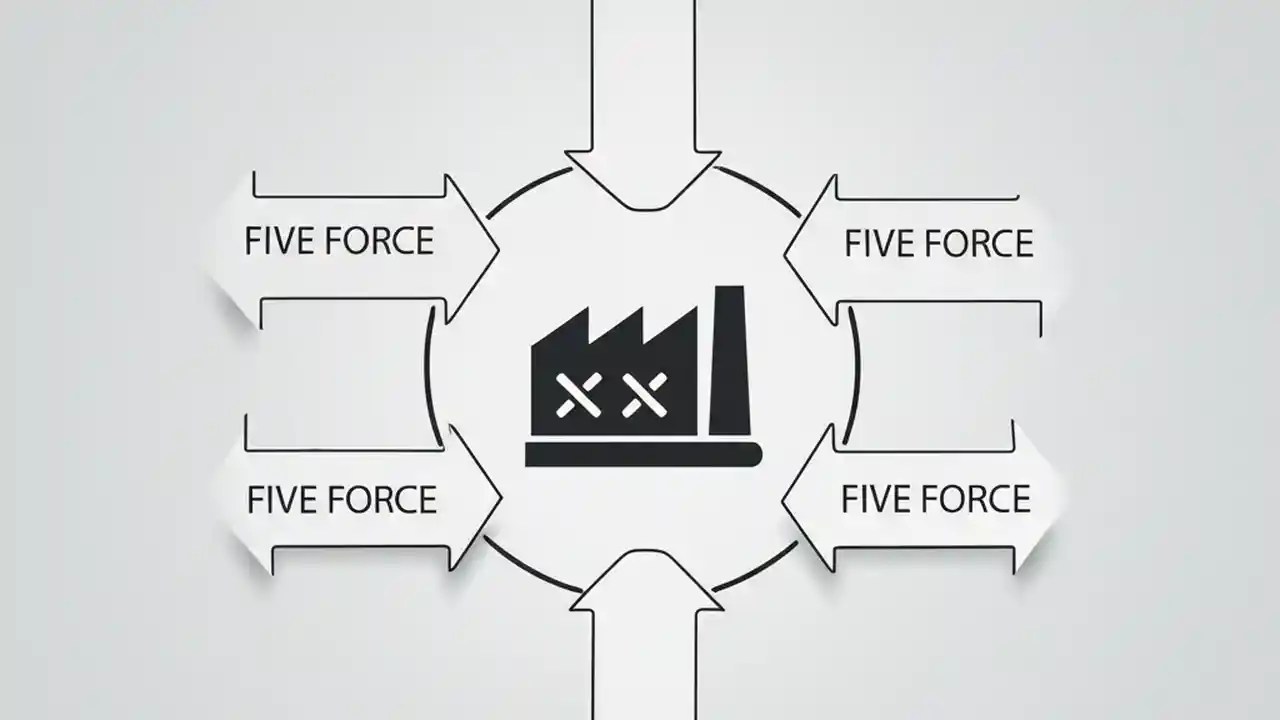 FIVE FORCE

FIVE FORCE

FIVE FORCE

FIVE FORCE