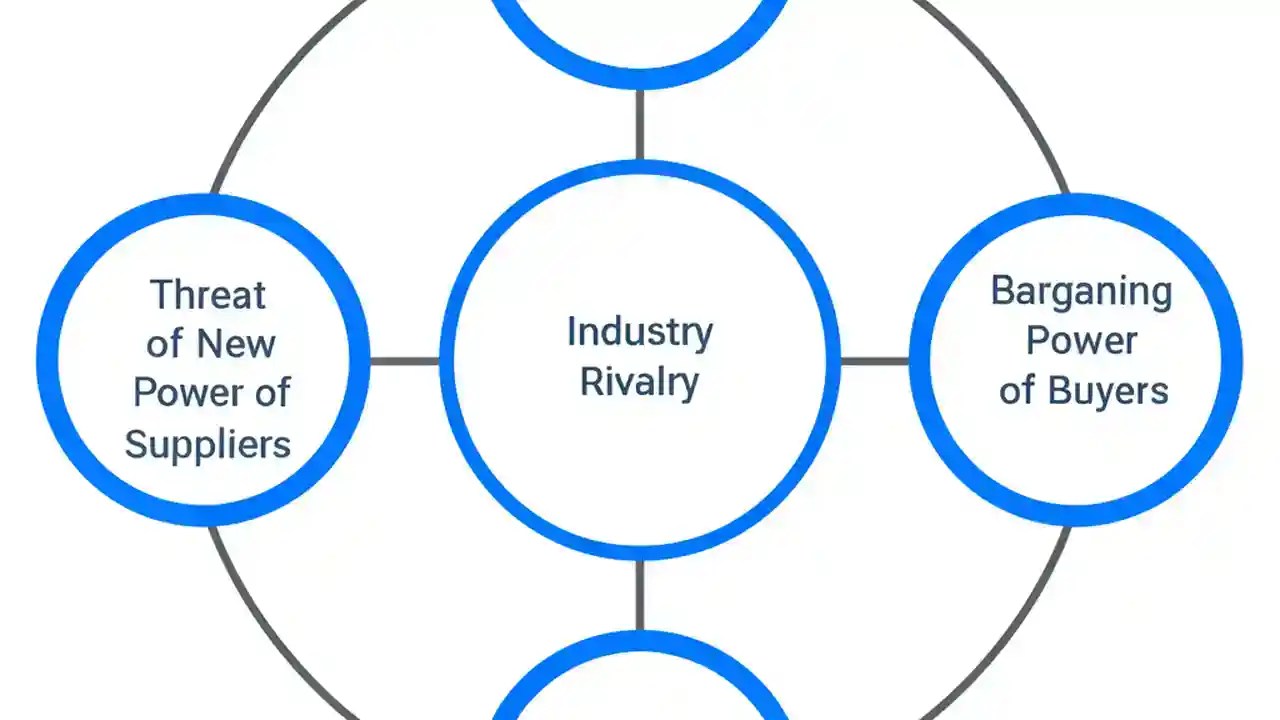 Threat of New Power of Suppliers

Industry Rivalry

Barganing Power of Buyers