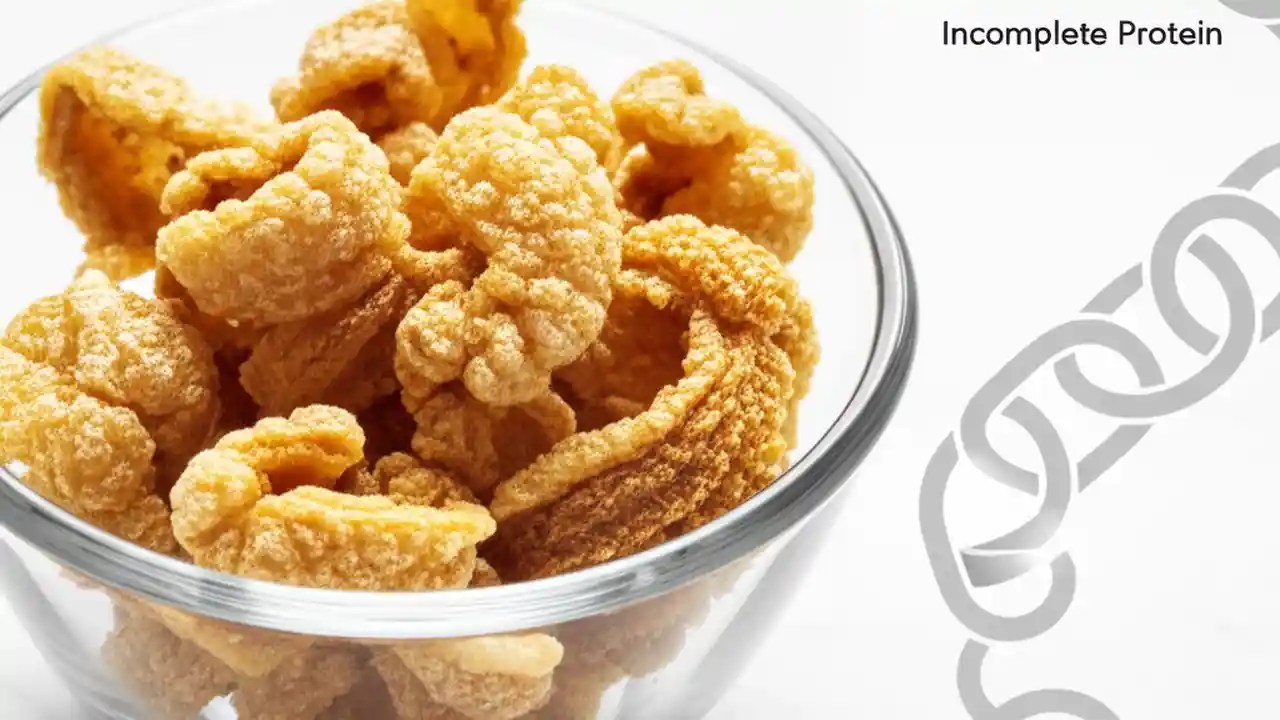 Incomplete Protein