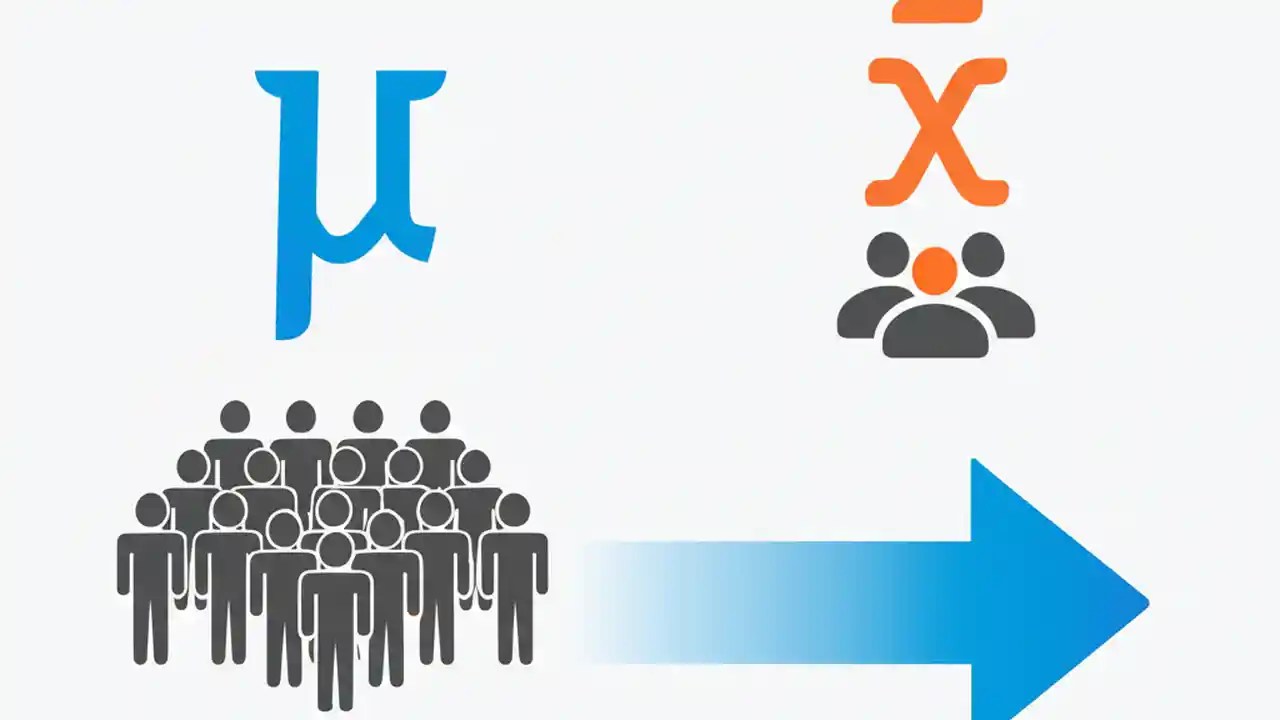 $\mu$

$\bar{x}$