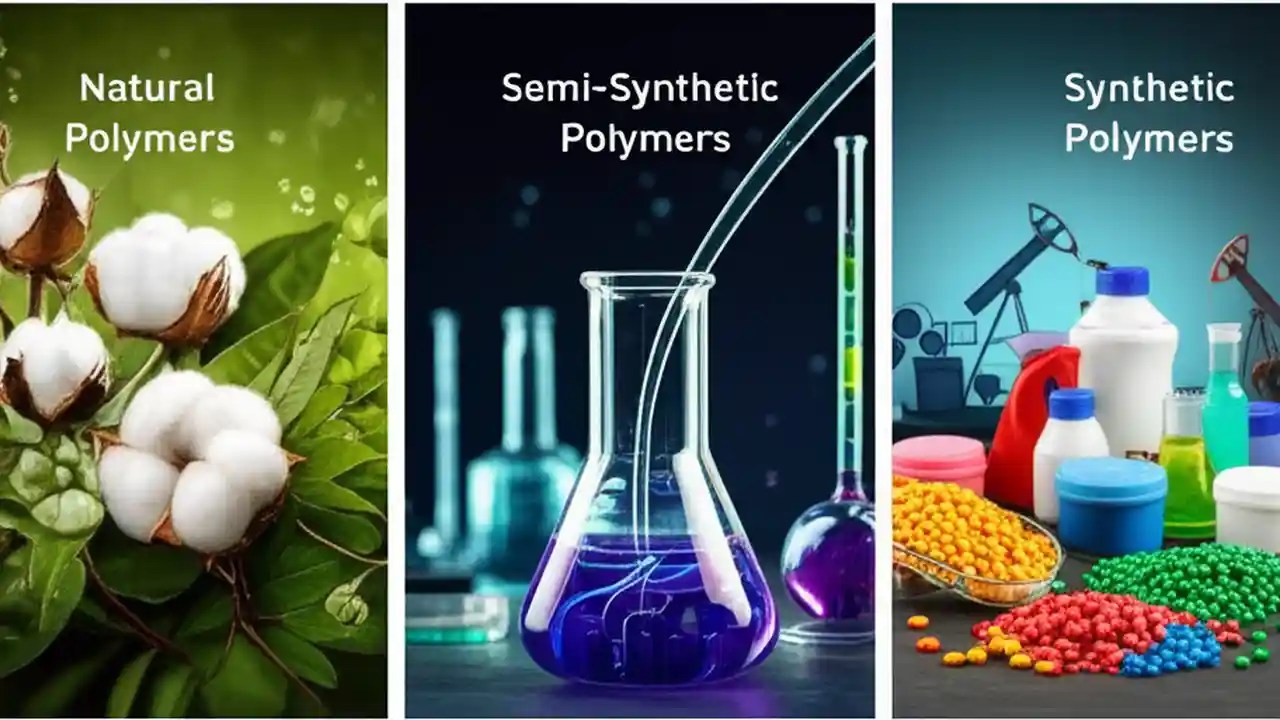 Natural Polymers

Semi-Synthetic Polymers

Synthetic Polymers