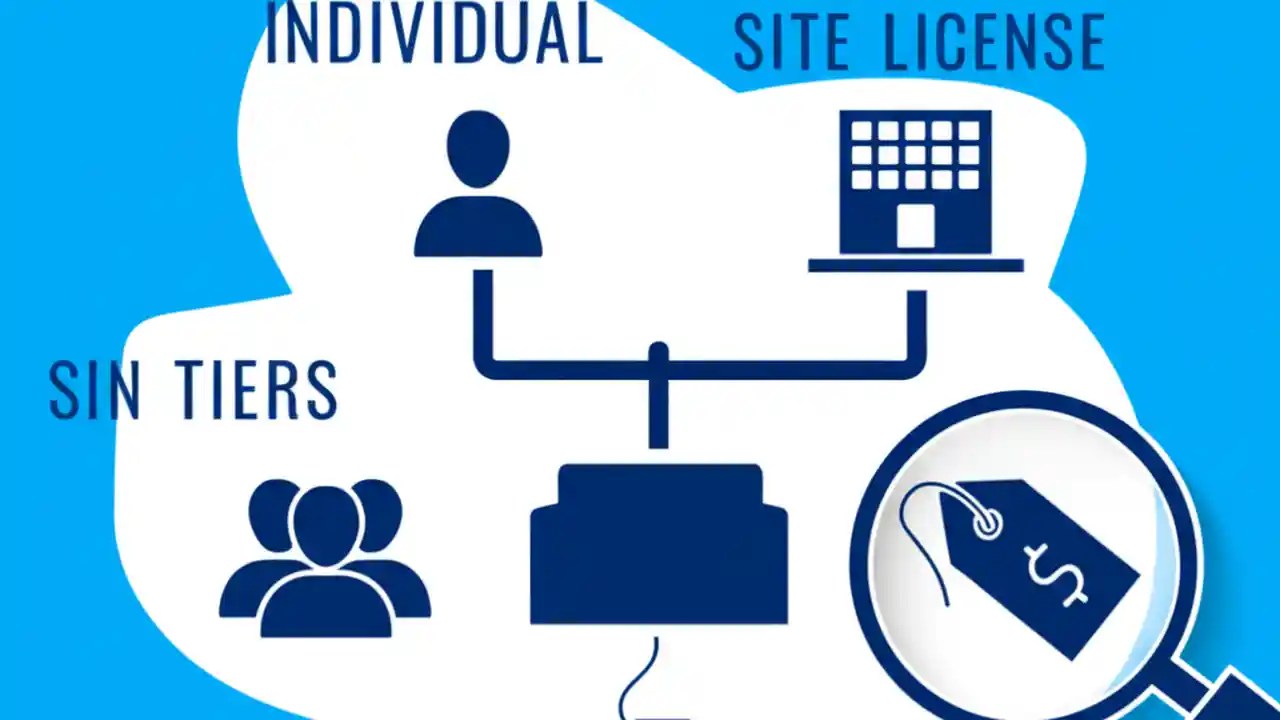 INDIVIDUAL

SITE LICENSE

SIN TIERS

$