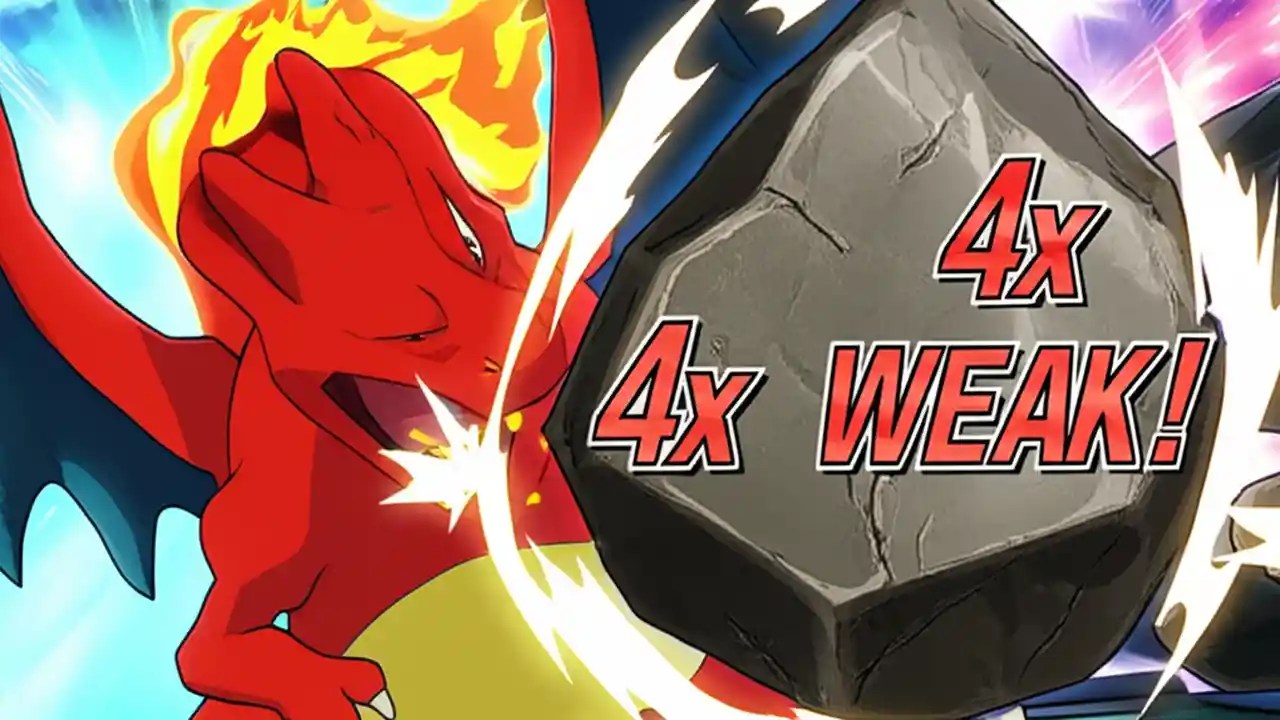 4x
4x WEAK!