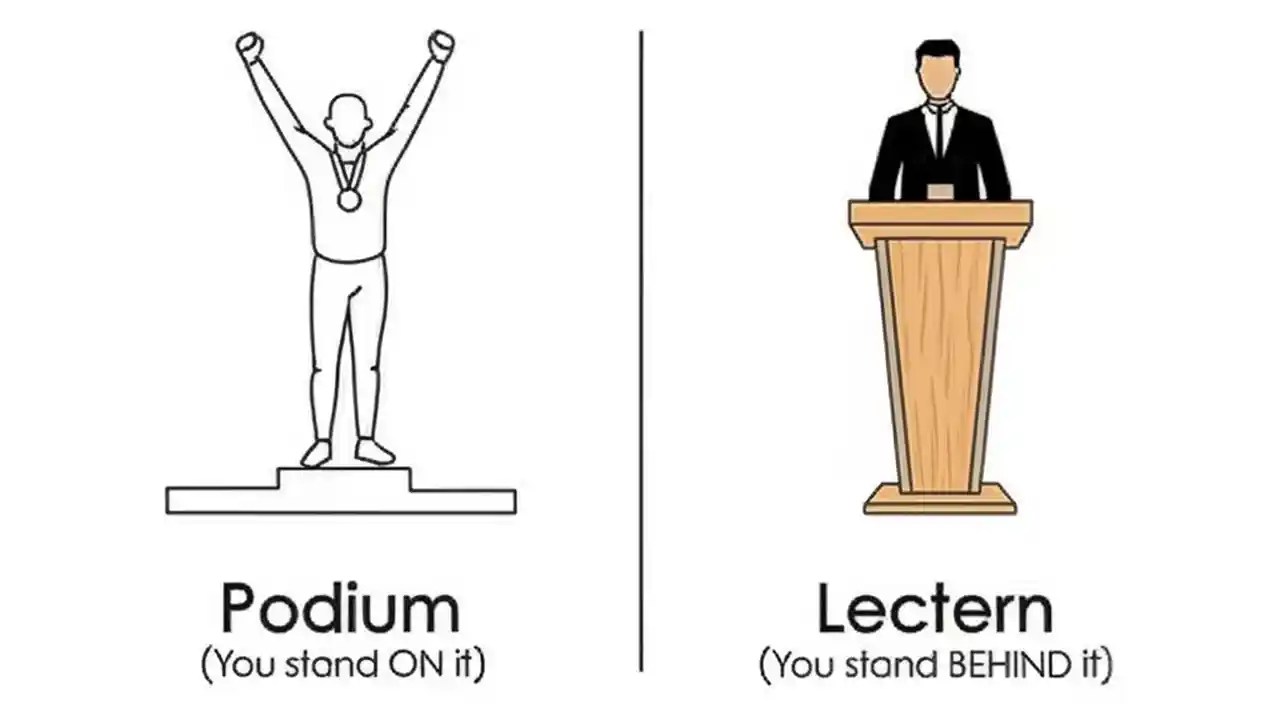 Podium
(You stand ON it)

Lectern
(You stand BEHIND it)