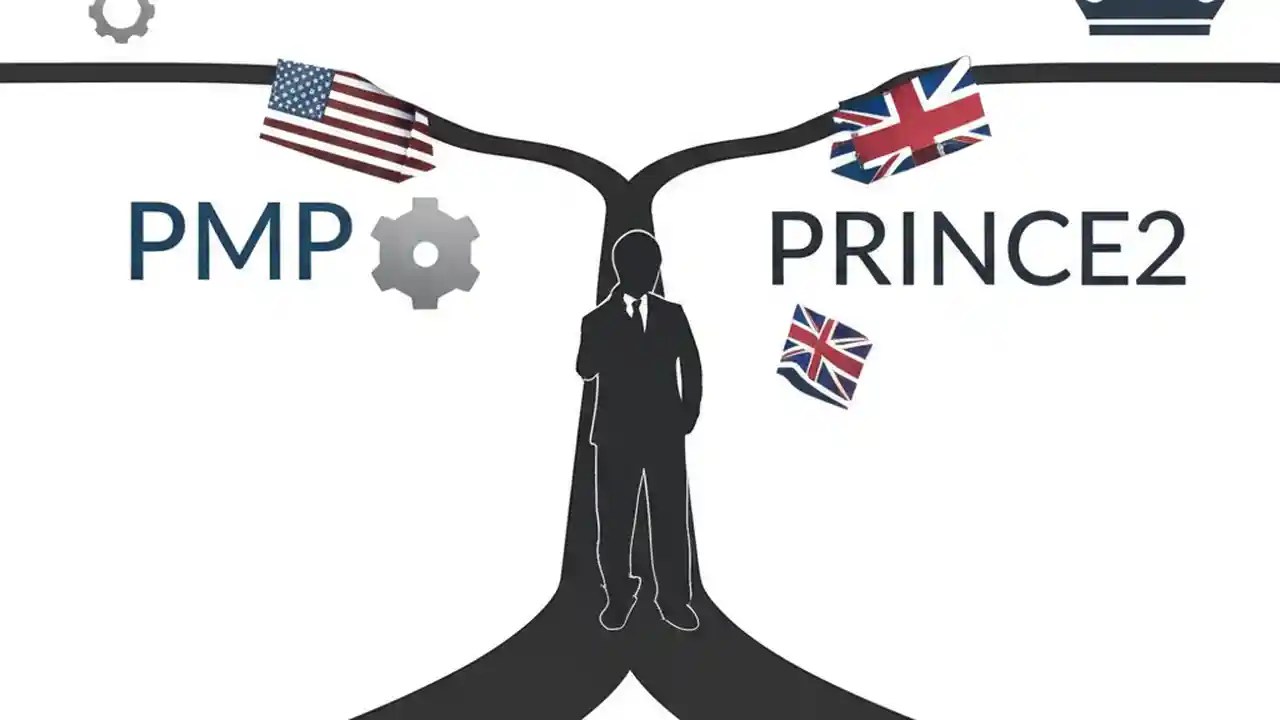 PMP

PRINCE2