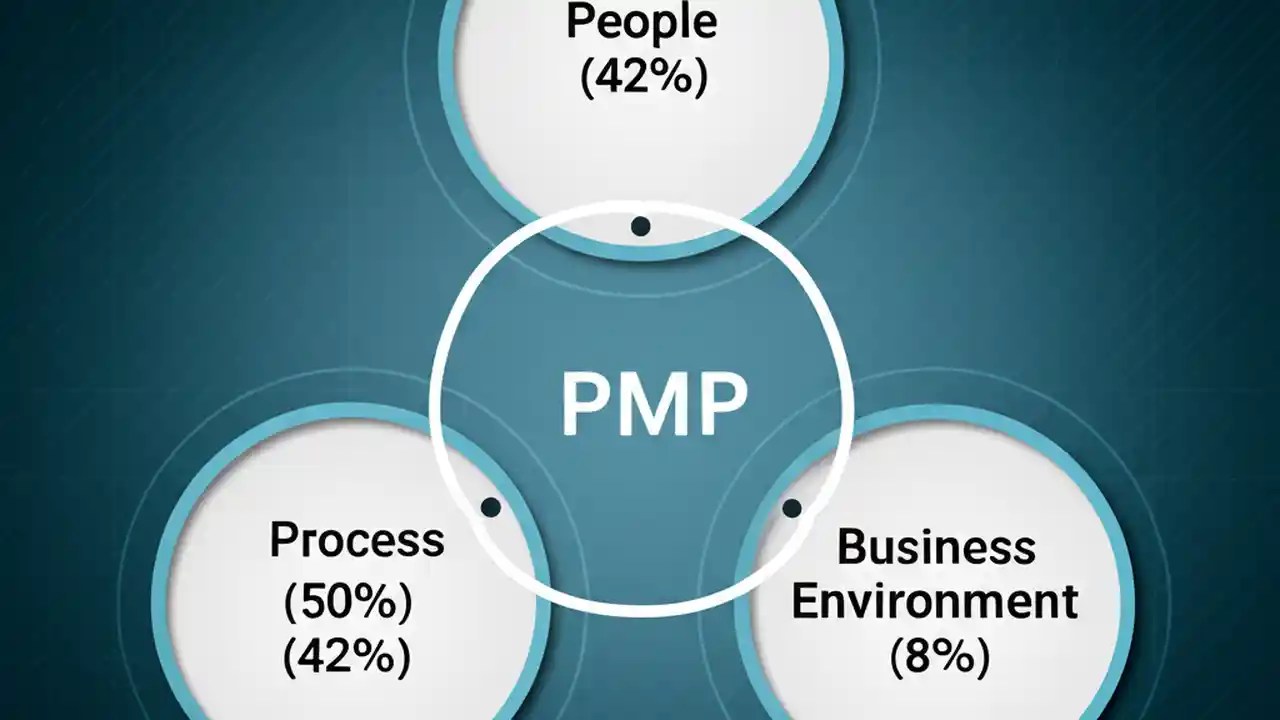 People
(42%)

PMP

Process
(50%)
(42%)

Business
Environment
(8%)