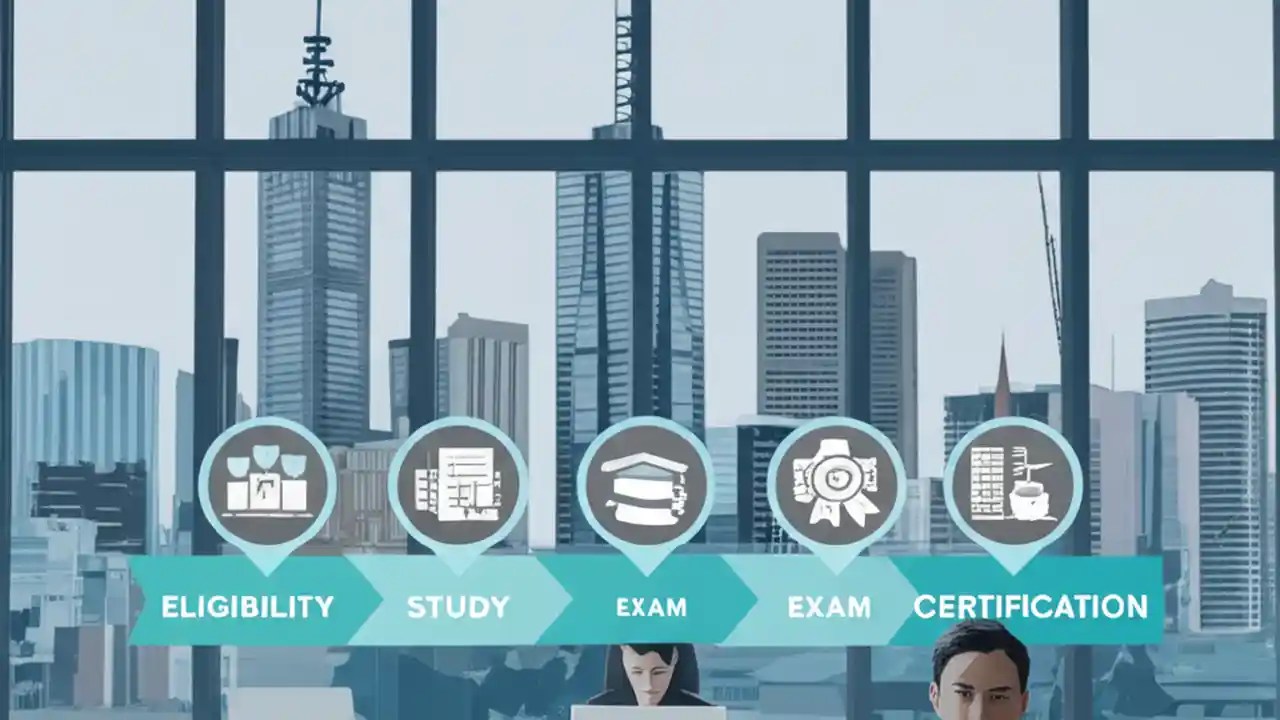 ELIGIBILITY STUDY EXAM EXAM CERTIFICATION