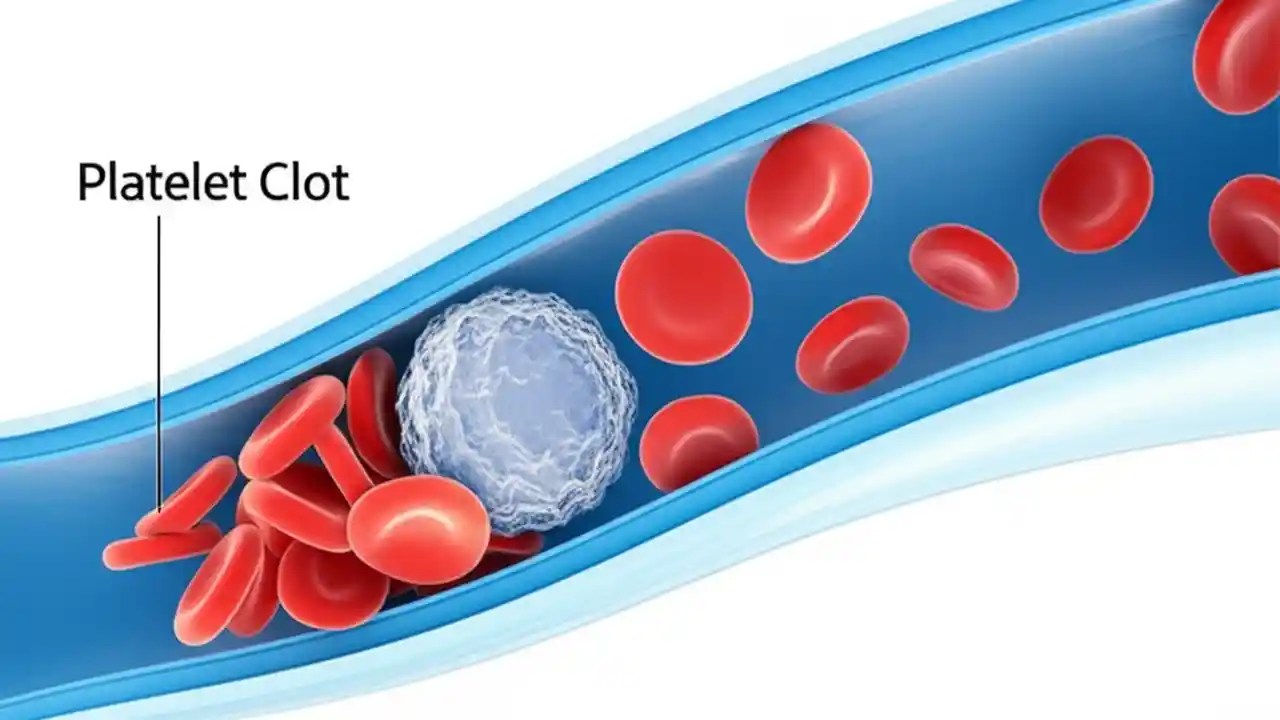 Platelet Clot