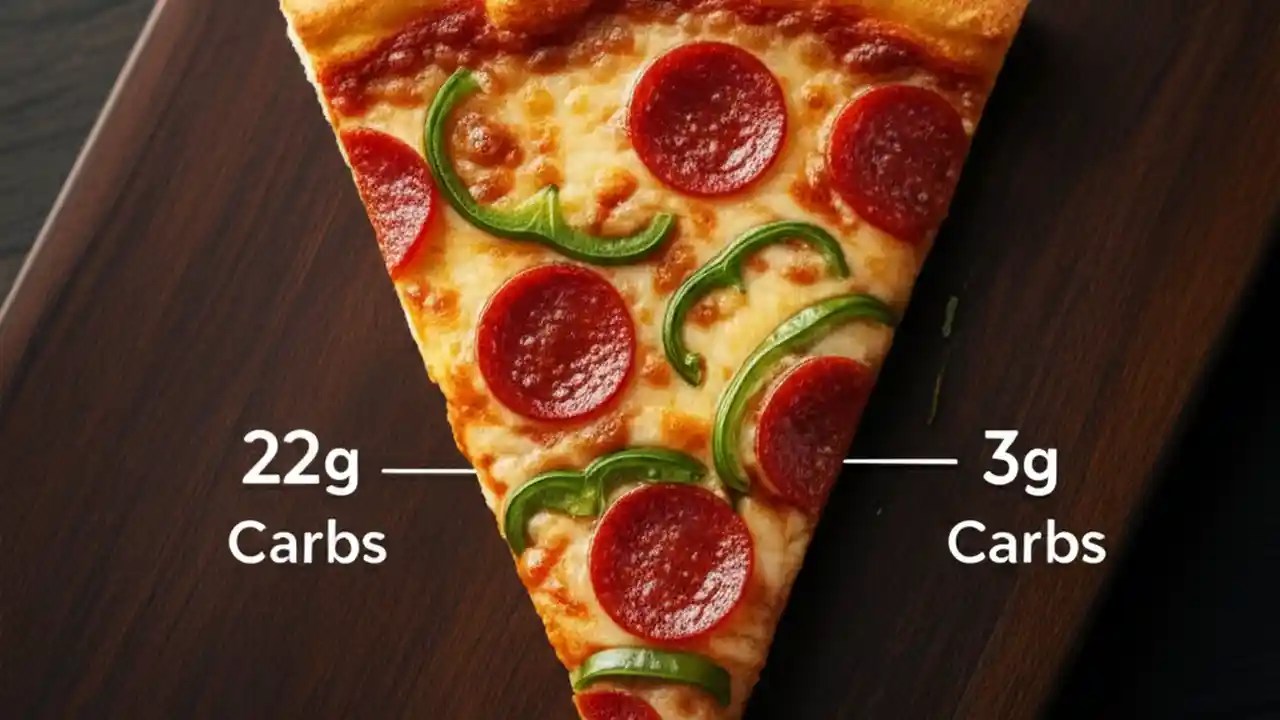 22g
Carbs

3g
Carbs