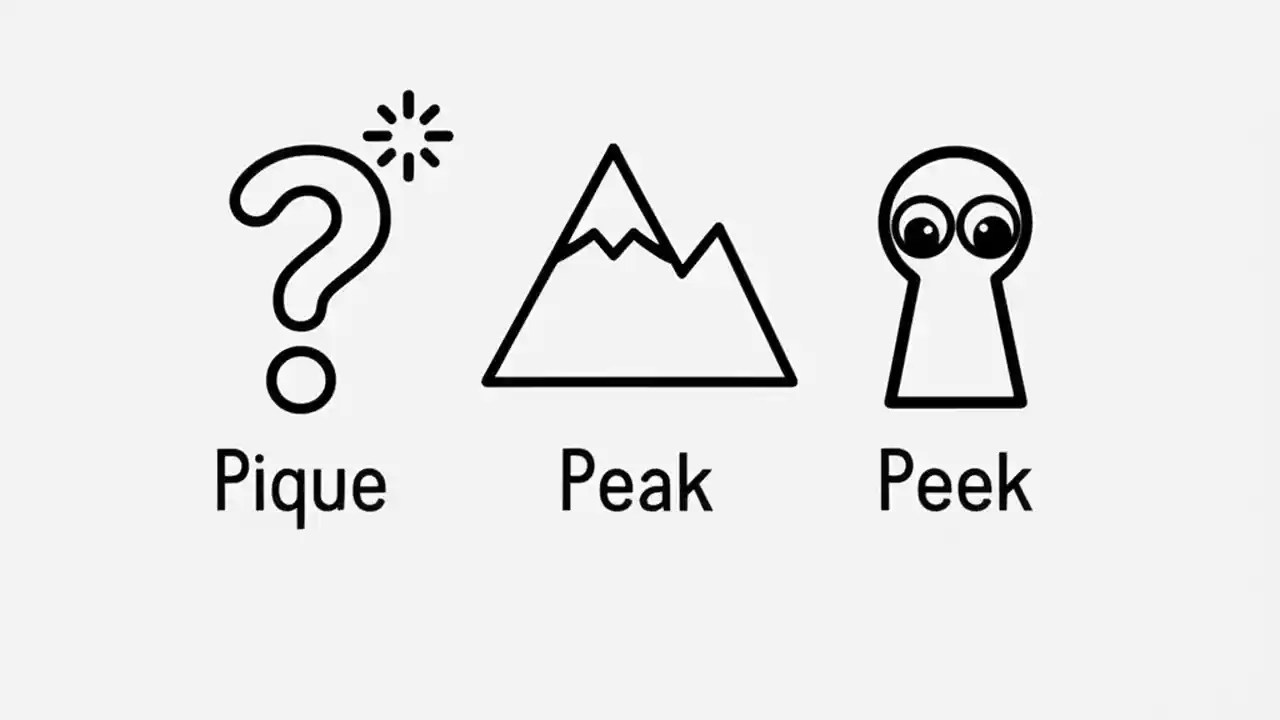 Pique Peak Peek