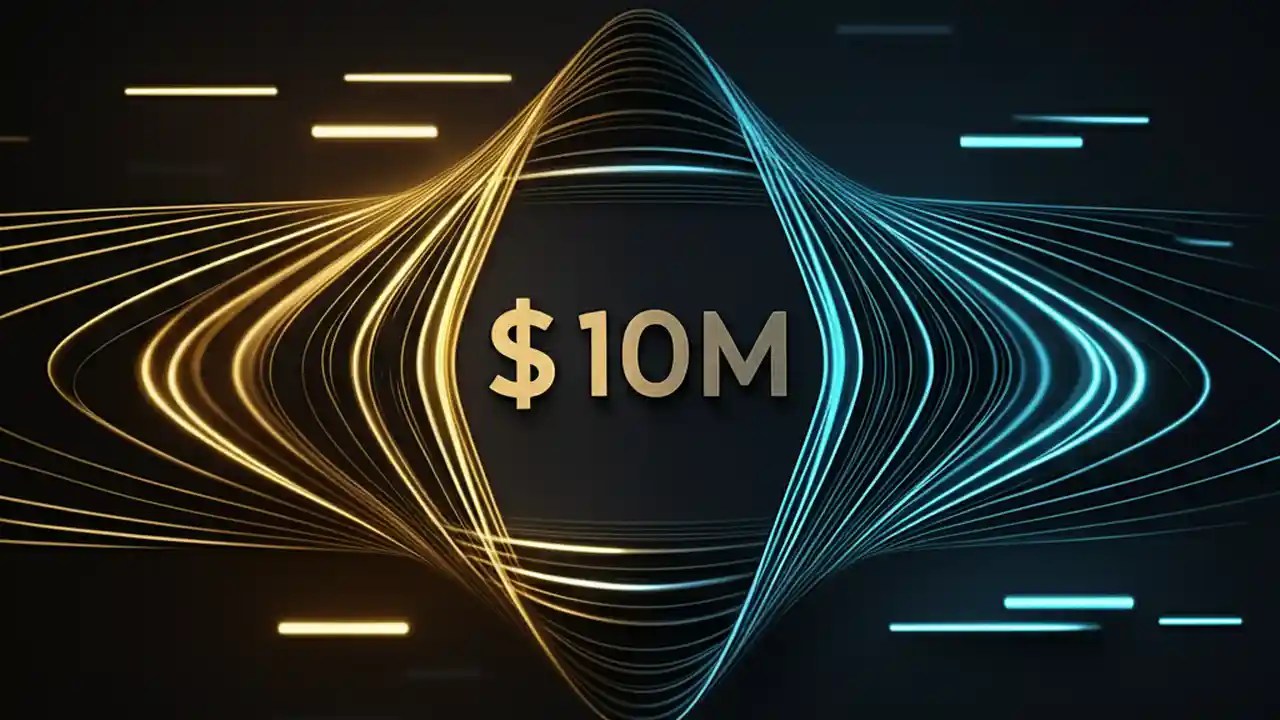 $10M