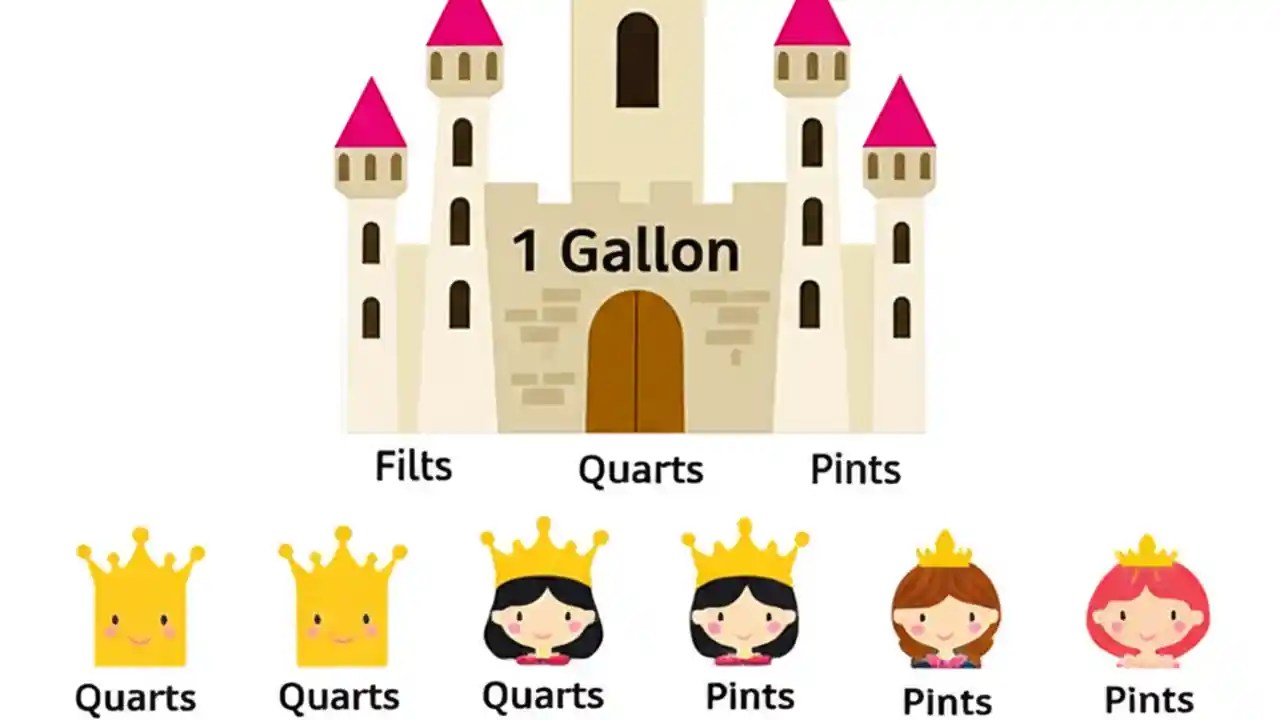 1 Gallon

Filts Quarts Pints

Quarts Quarts Quarts Pints Pints Pints