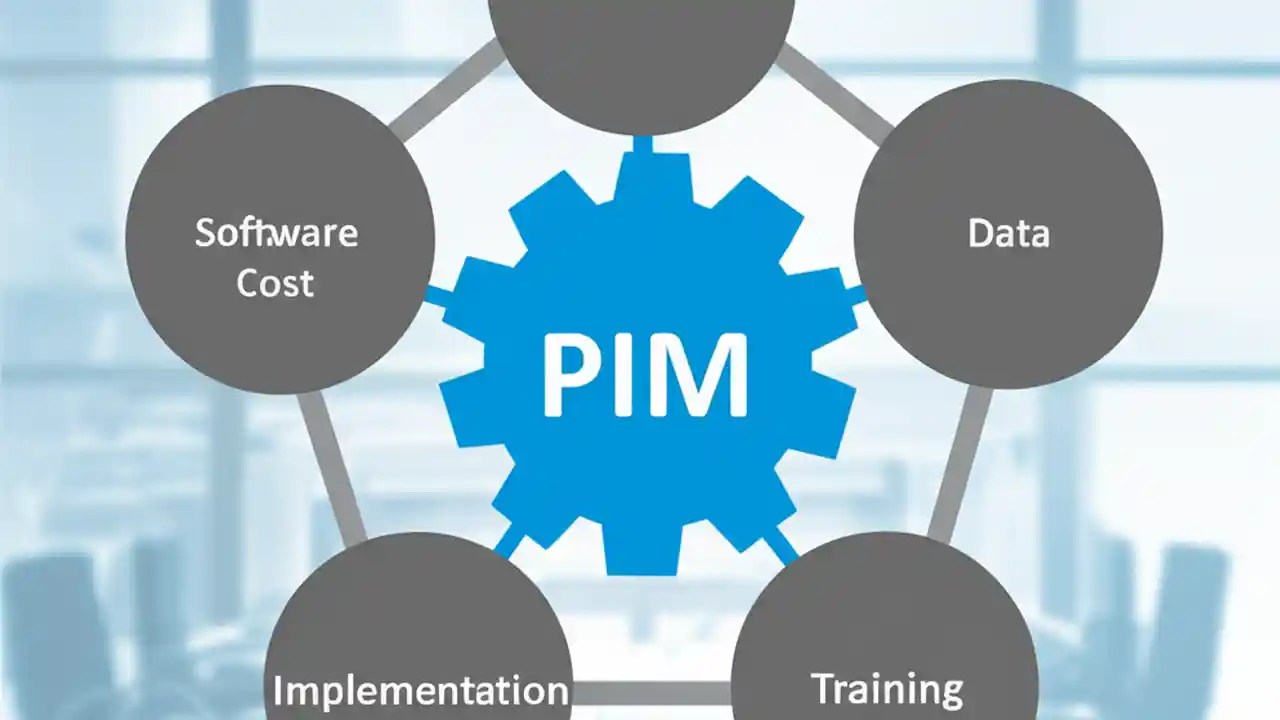 Software Cost

Data

PIM

Implementation

Training