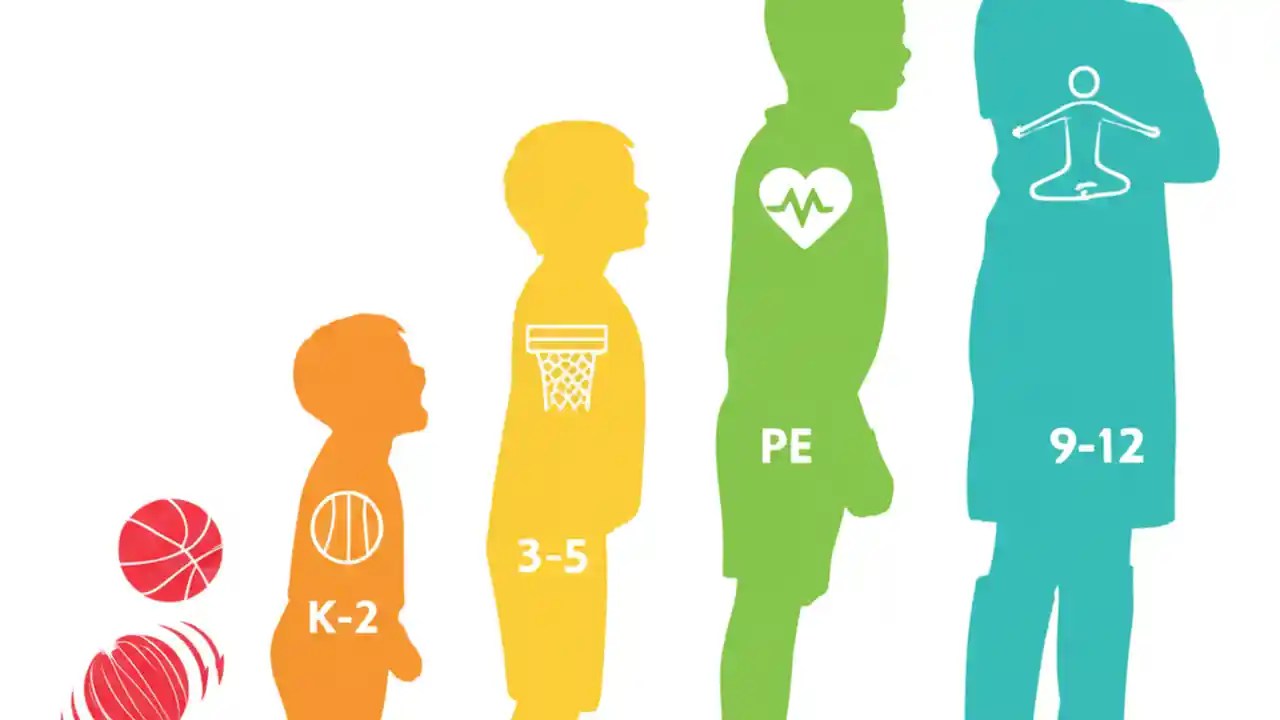 K-2

3-5

PE

9-12