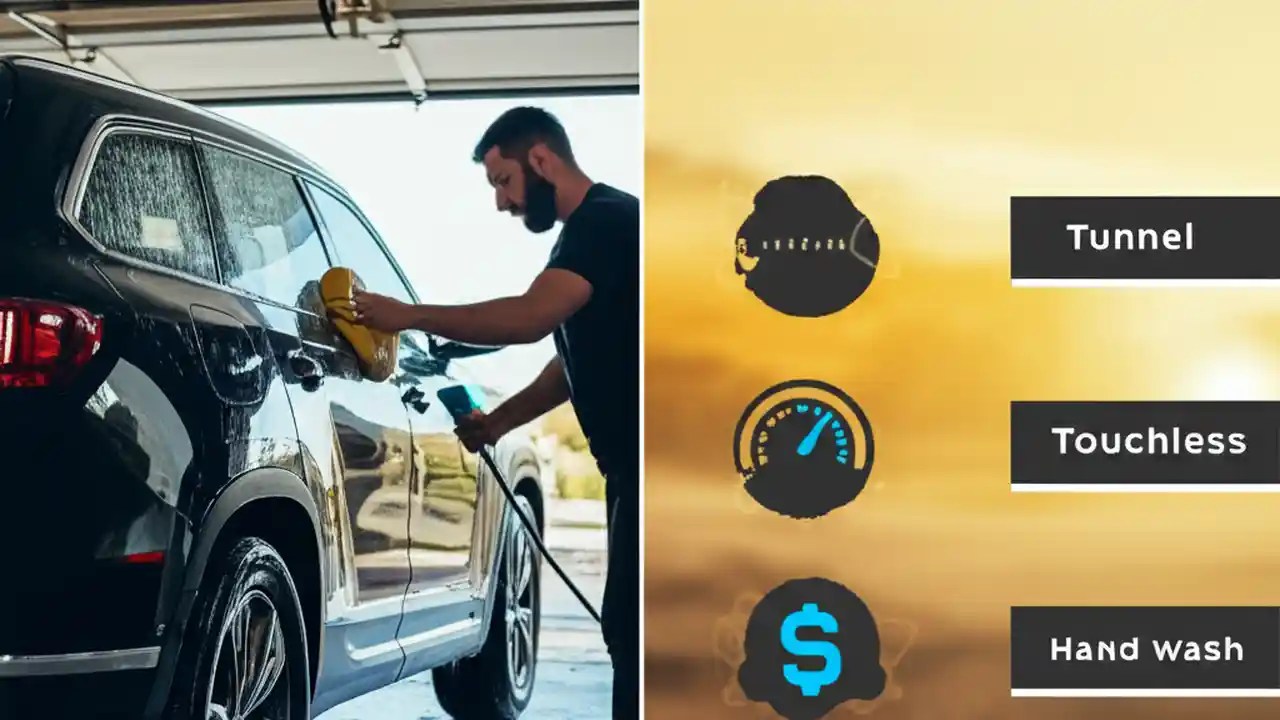 Tunnel

Touchless

$

Hand wash