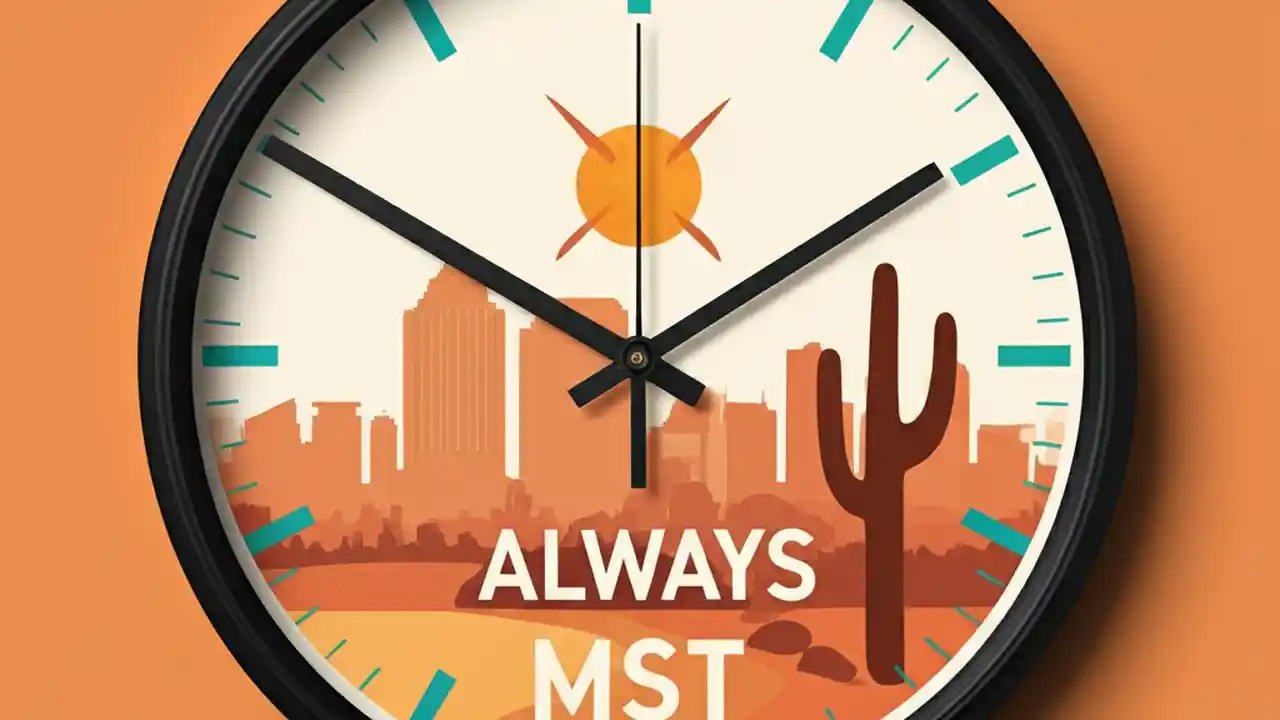 ALWAYS
MST