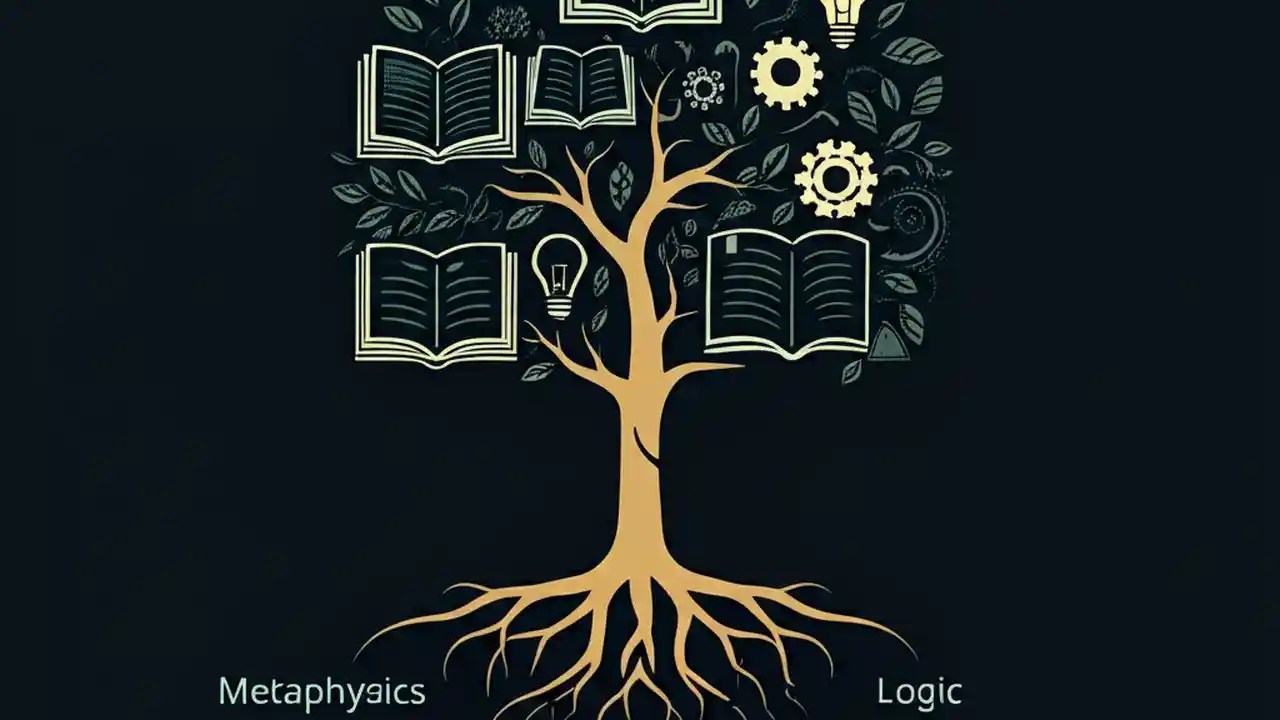 Metaphysics

Logic