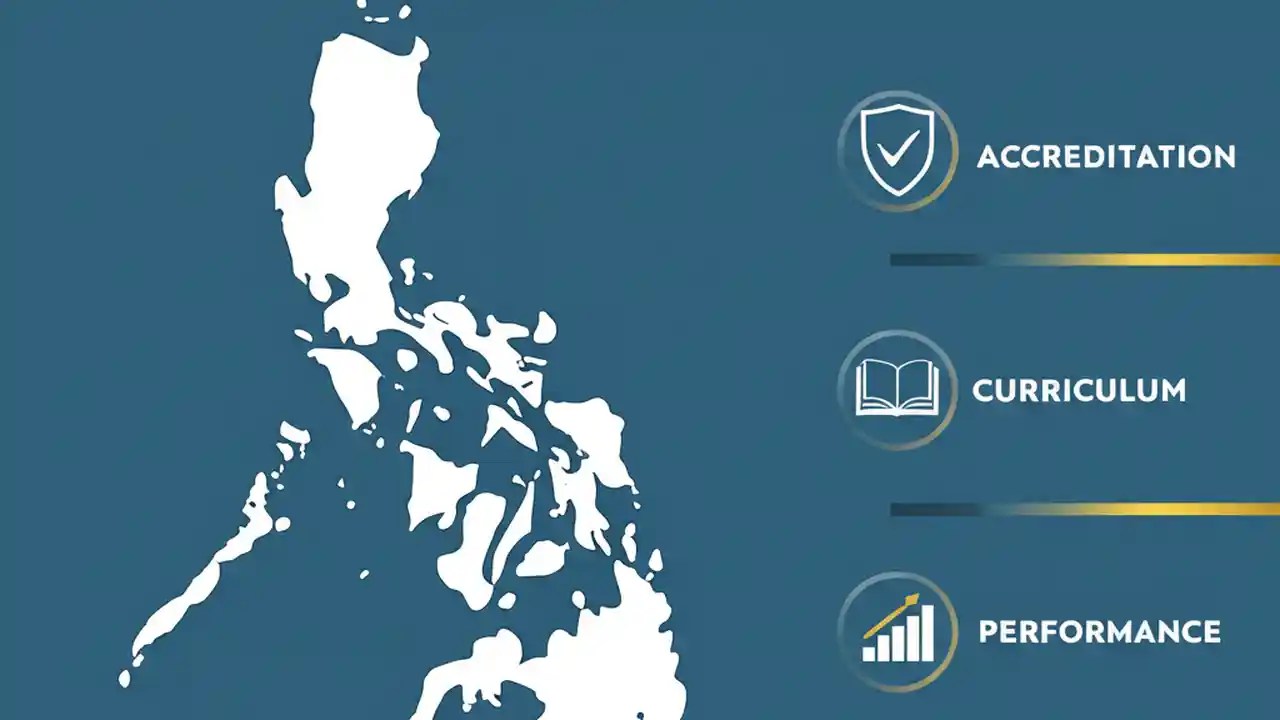 ACCREDITATION

CURRICULUM

PERFORMANCE