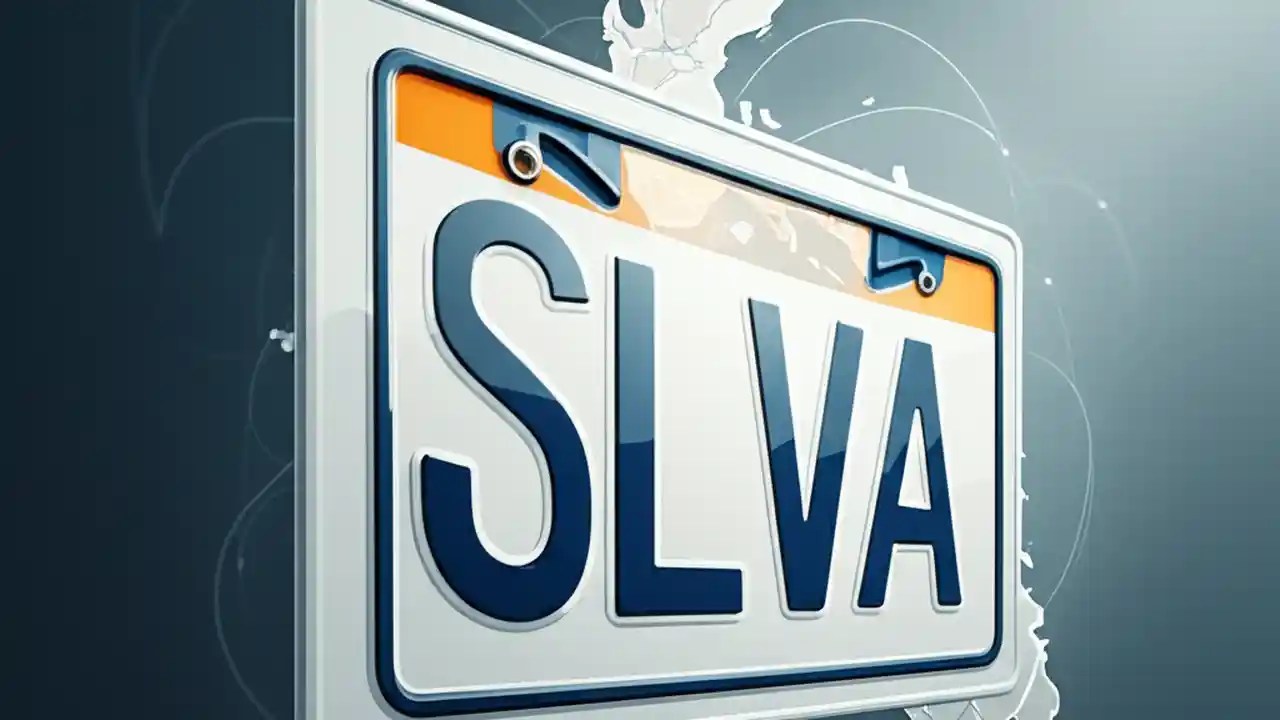 SLVA