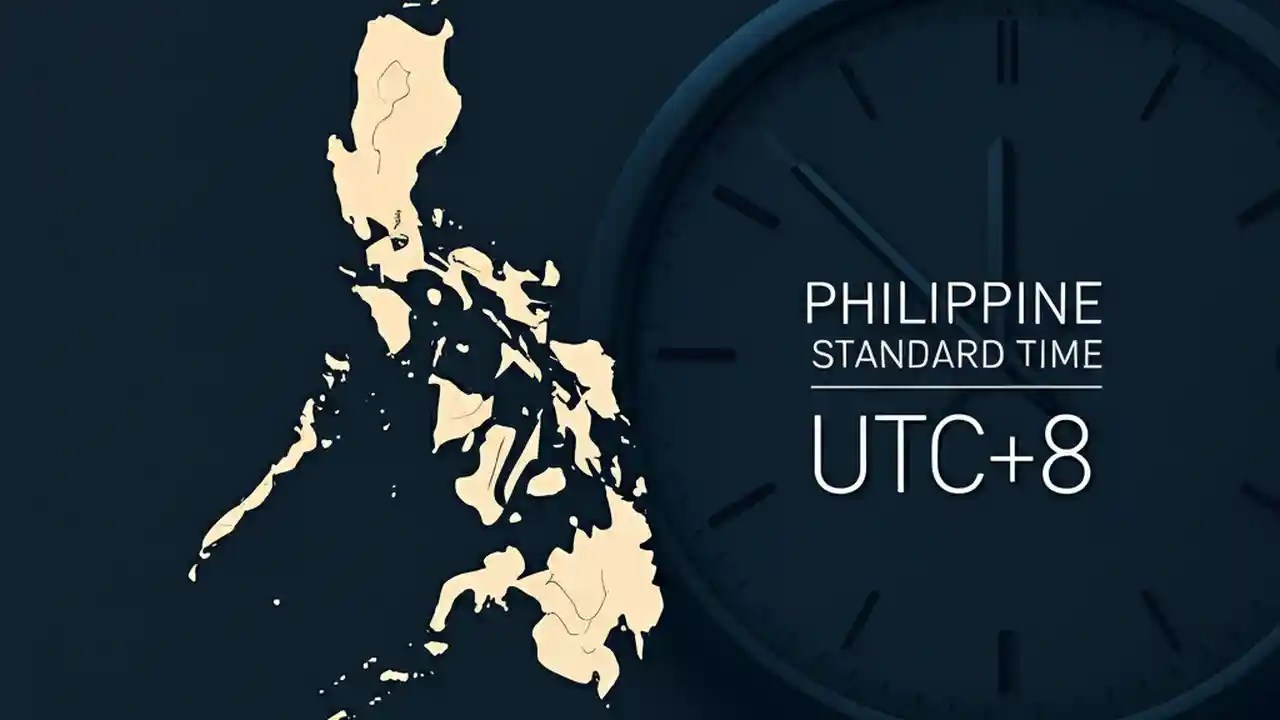 PHILIPPINE
STANDARD TIME

UTC+8