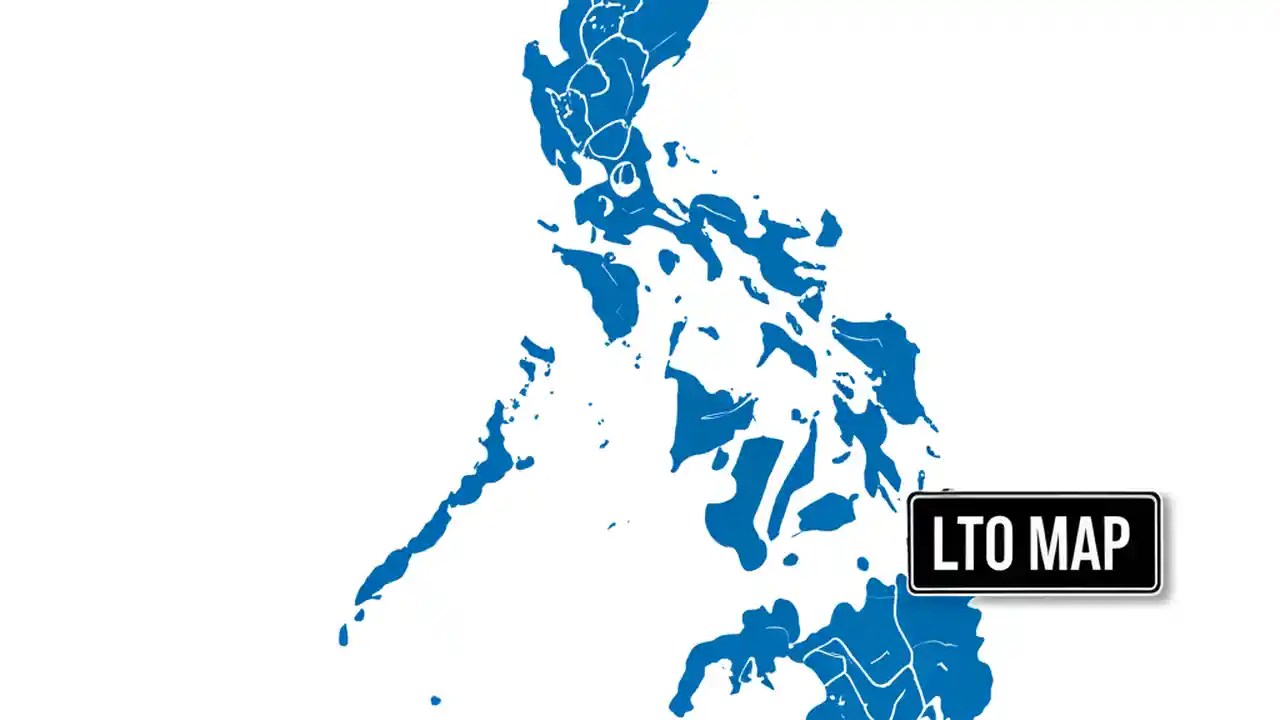 LTO MAP