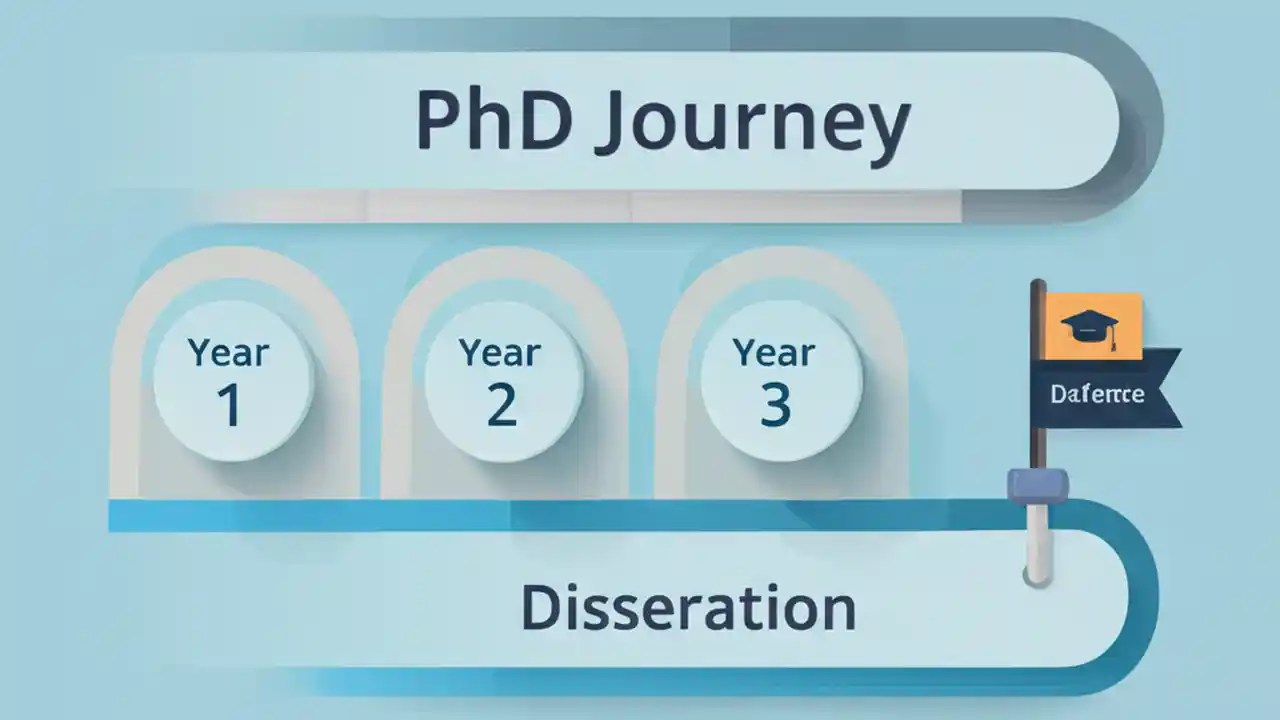 PhD Journey

Year 1

Year 2

Year 3

Dafence

Disseration