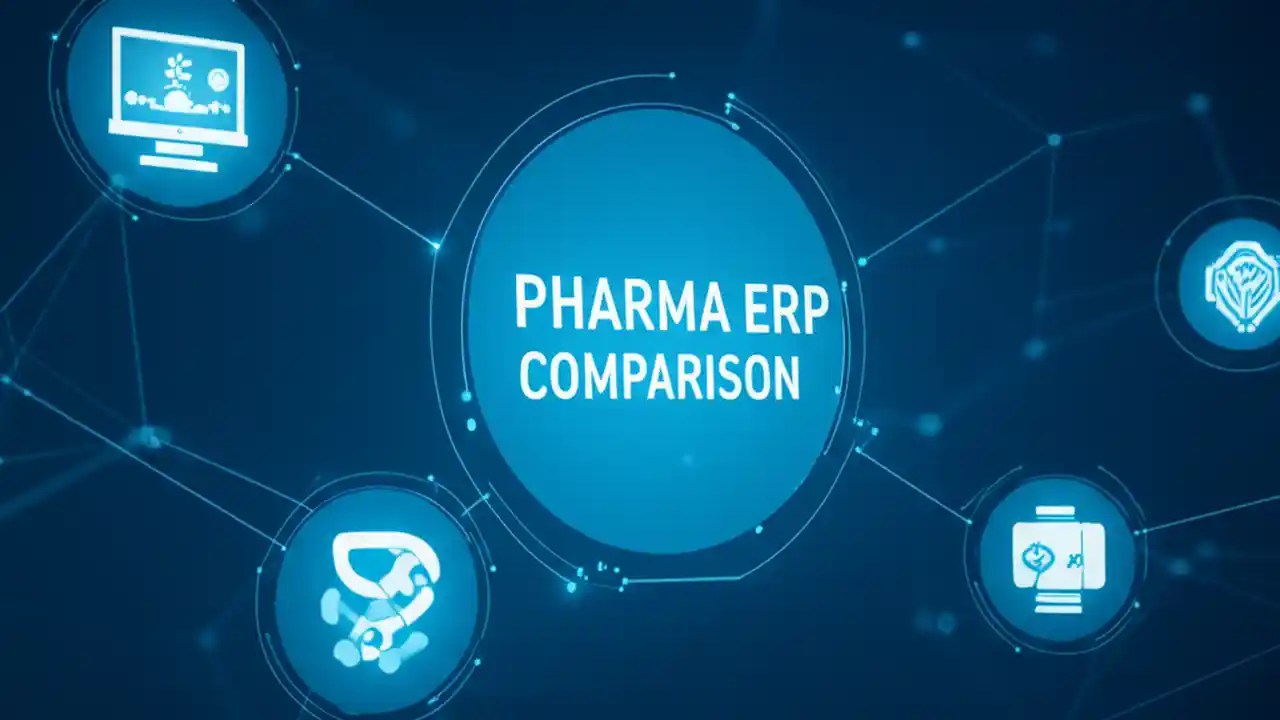 PHARMA ERP
COMPARISON