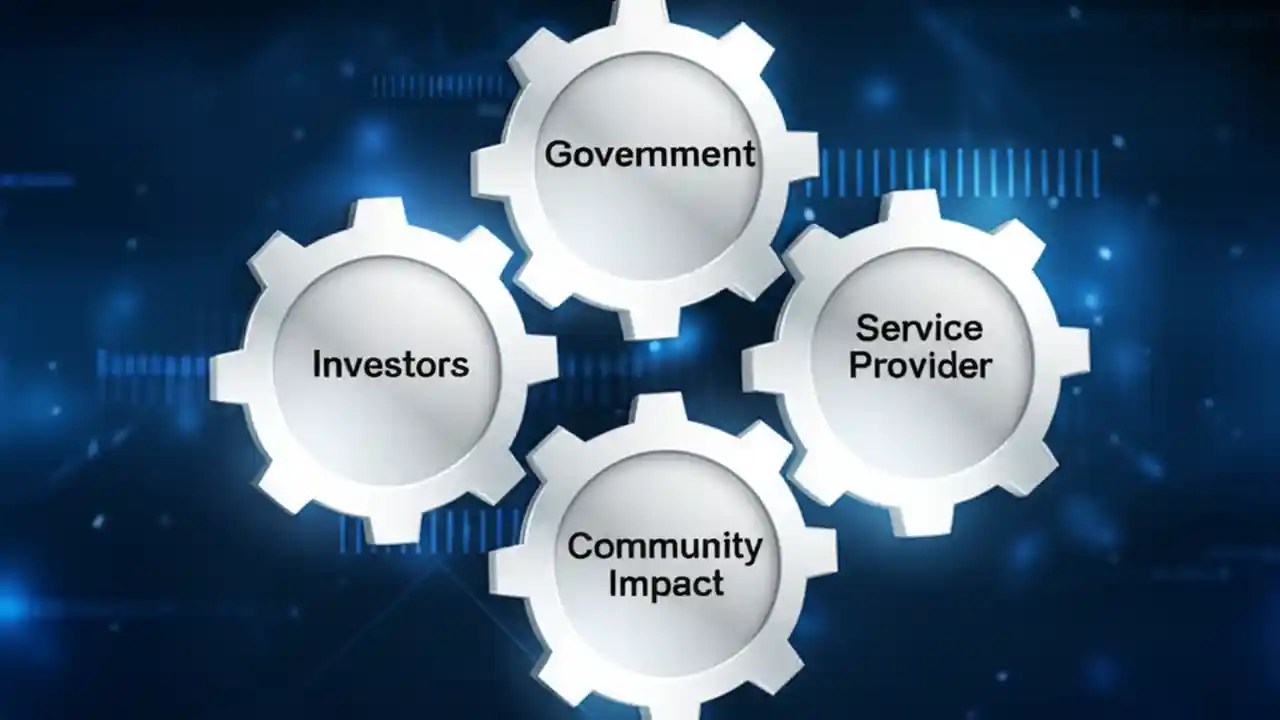 Government

Investors

Service Provider

Community Impact